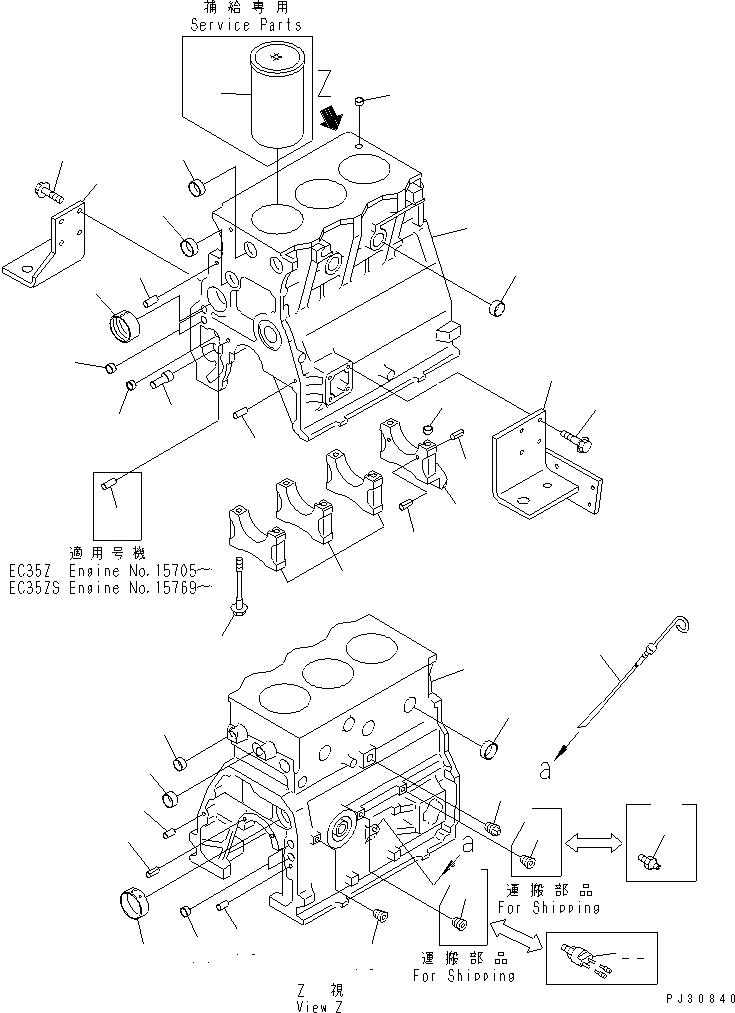 補給専用
Service Parts

Z

適用号機
EC35Z Engine No.15705~
EC35ZS Engine No.15769~

a

a

運搬部品
For Shipping

運搬部品
For Shipping

Z 視
View Z

PJ30840