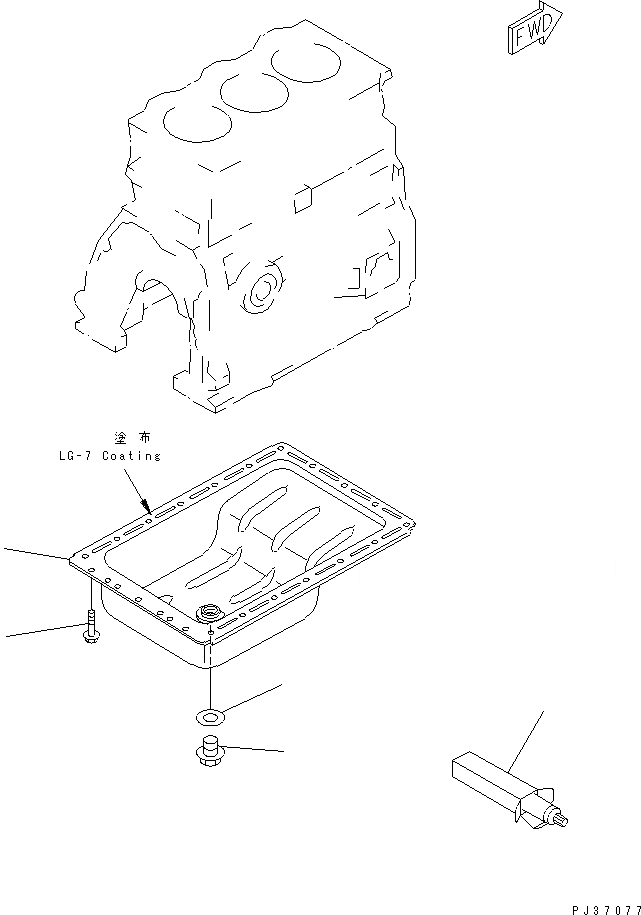 FWD

塗布
LG-7 Coating

PJ37077