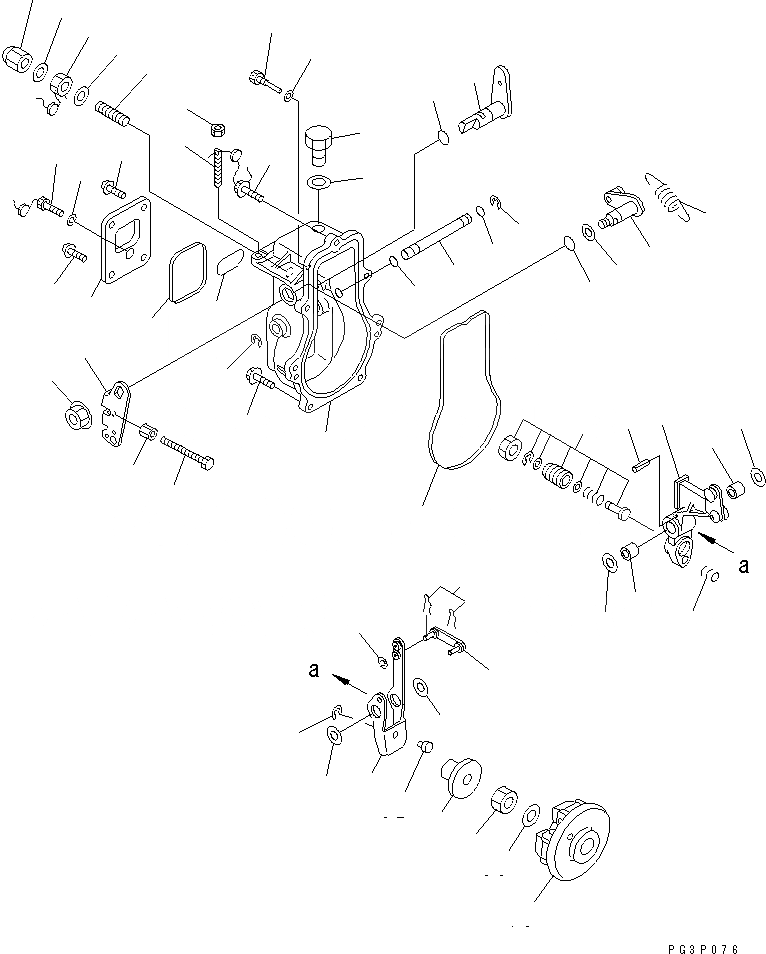 a

a

PG3P076