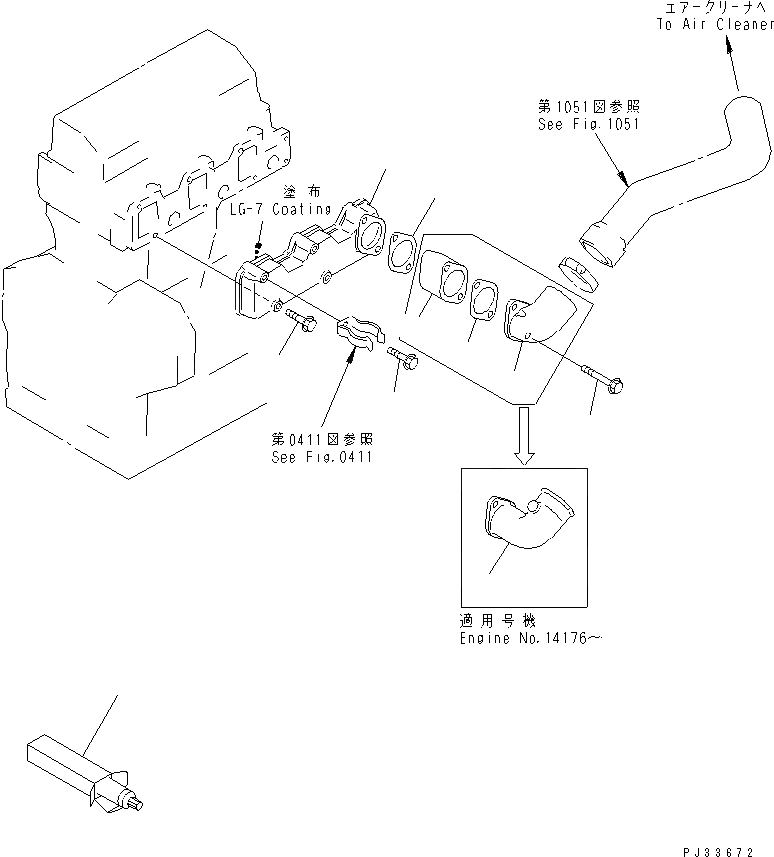 エアークリーナへ
To Air Cleaner

第1051図参照
See Fig.1051

塗布
LG-7 Coating

第0411図参照
See Fig.0411

適用号機
Engine No.14176～

PJ33672