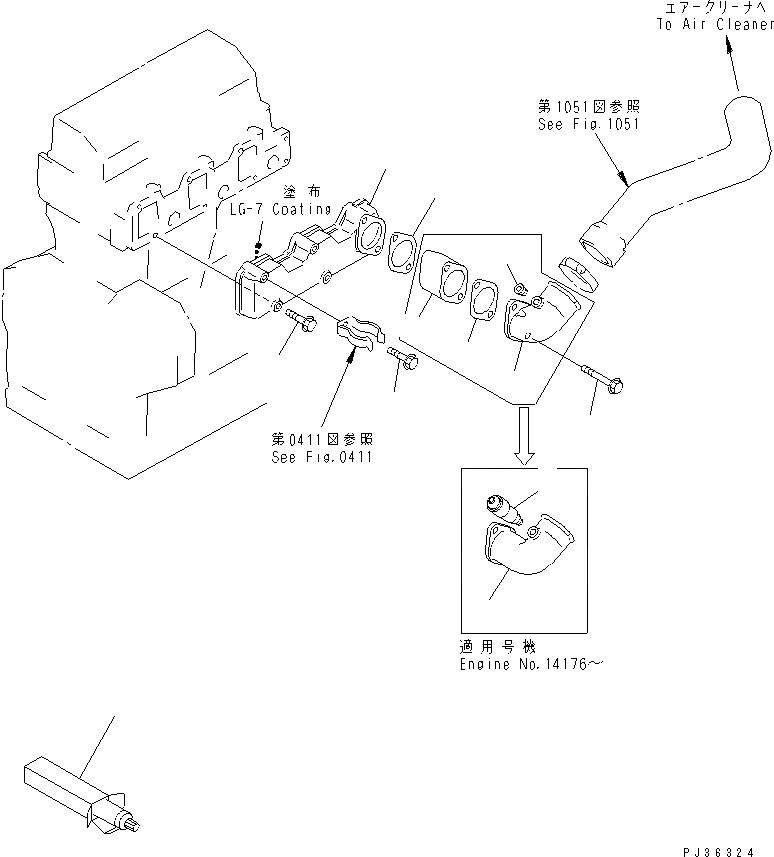 エアークリーナへ
To Air Cleaner

第1051図参照
See Fig.1051

塗布
LG-7 Coating

第0411図参照
See Fig.0411

適用号機
Engine No.14176~

PJ36324