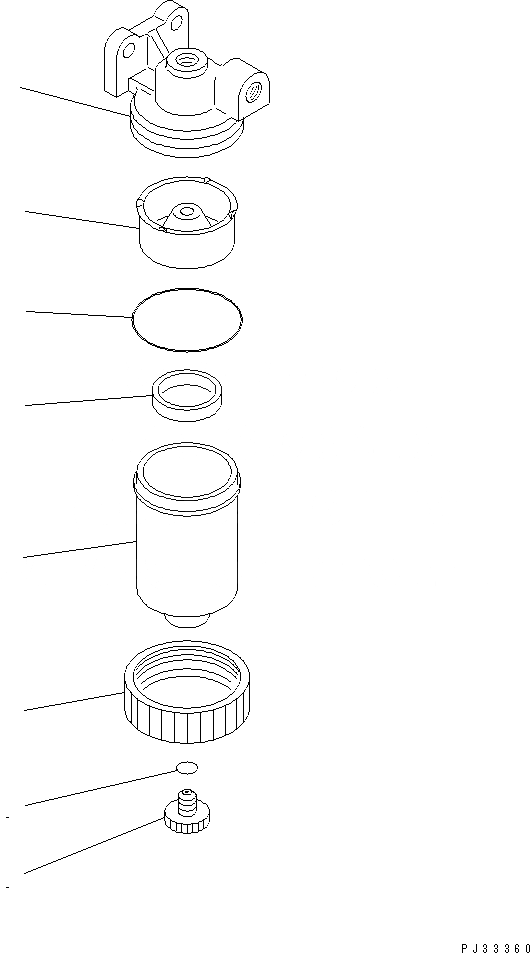 PJ33360