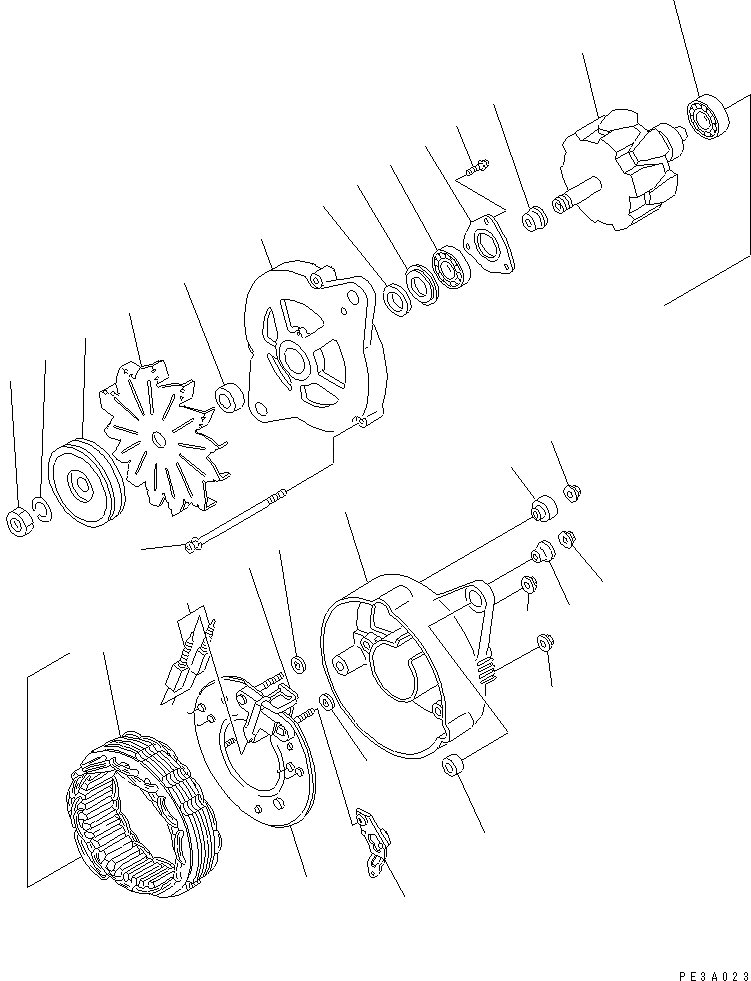 PE3A023