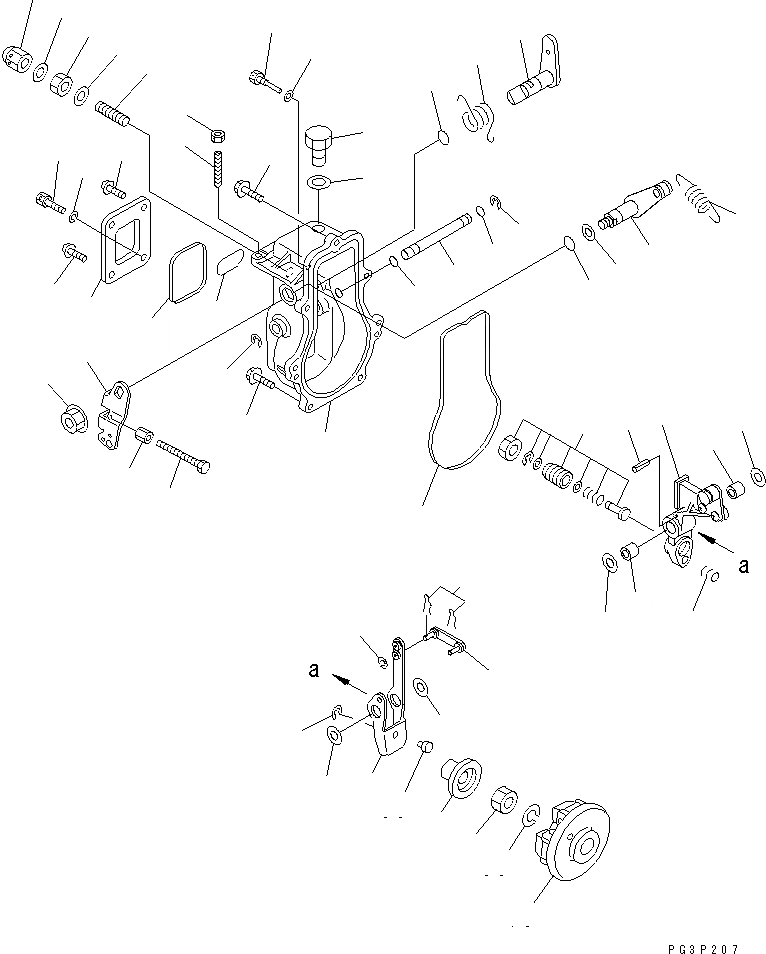 a

a

PG3P207