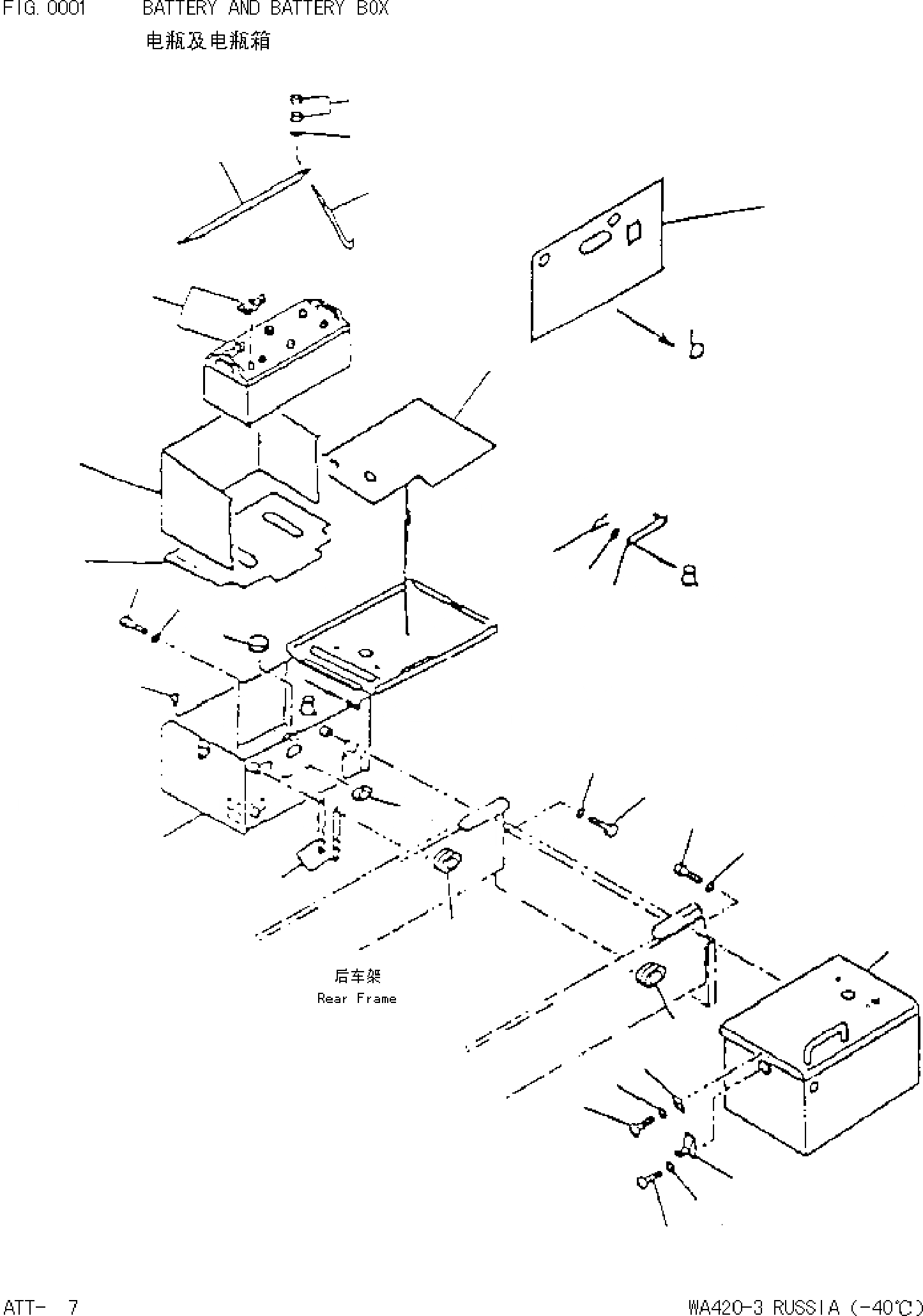 FIG. 0001 BATTERY AND BATTERY BOX
电瓶及电瓶箱

b

a

后车架
Rear Frame

ATT- 7

WA420-3 RUSSIA (-40℃)