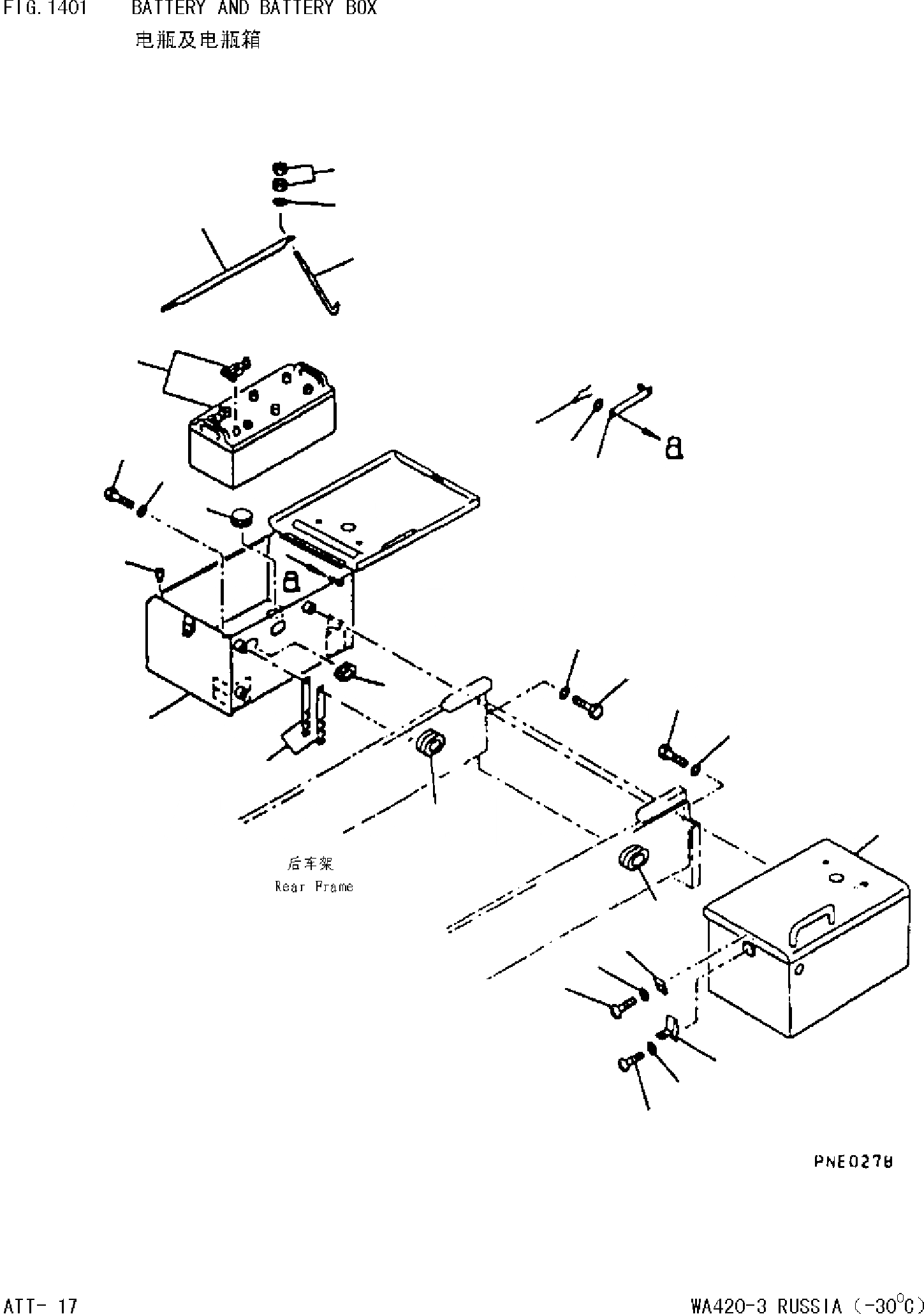 FIG. 1401 BATTERY AND BATTERY BOX
电瓶及电瓶箱

a

a

后车架
Rear Frame

PNE0278

ATT- 17

WA420-3 RUSSIA (-30°C)