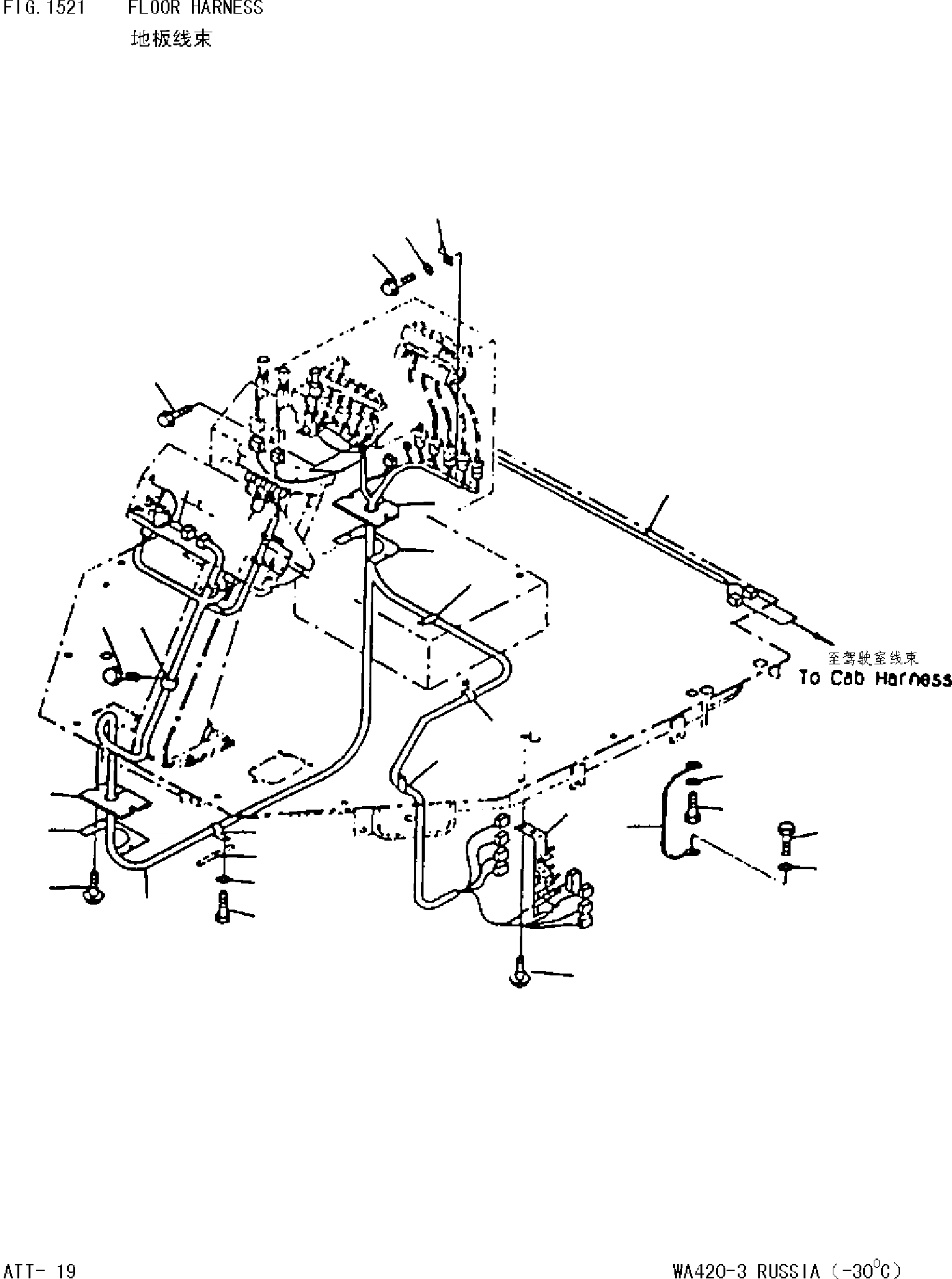 FIG. 1521 FLOOR HARNESS
地板线束

至驾驶室线束
To Cab Harness

ATT- 19

WA420-3 RUSSIA (-30°C)