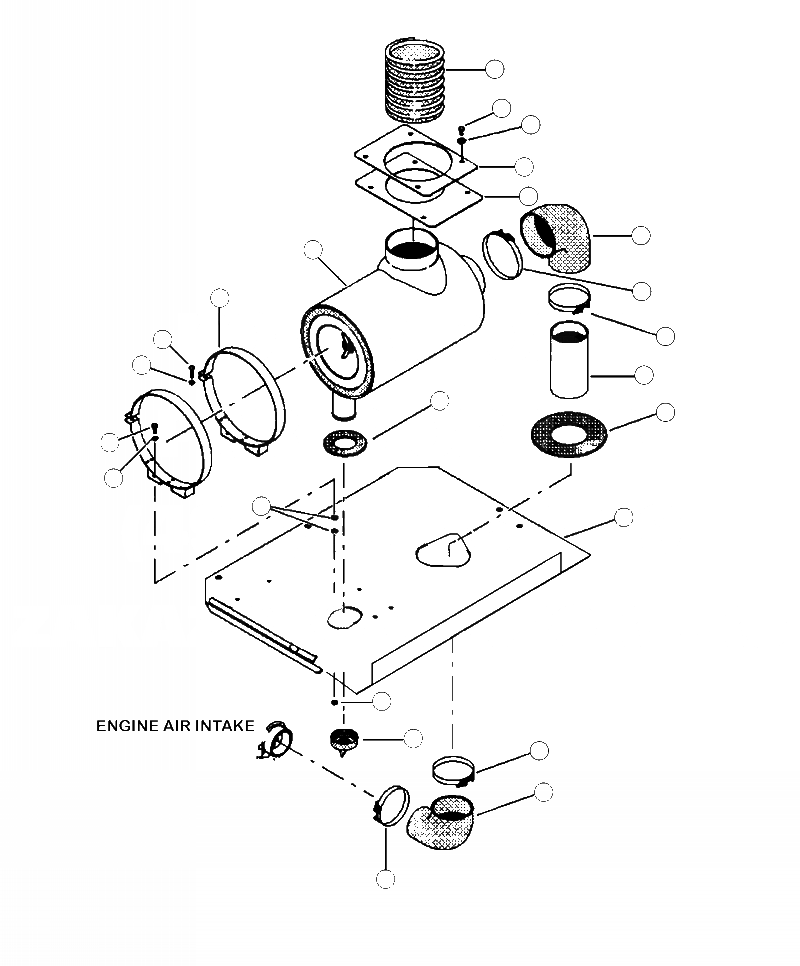 ENGINE AIR INTAKE