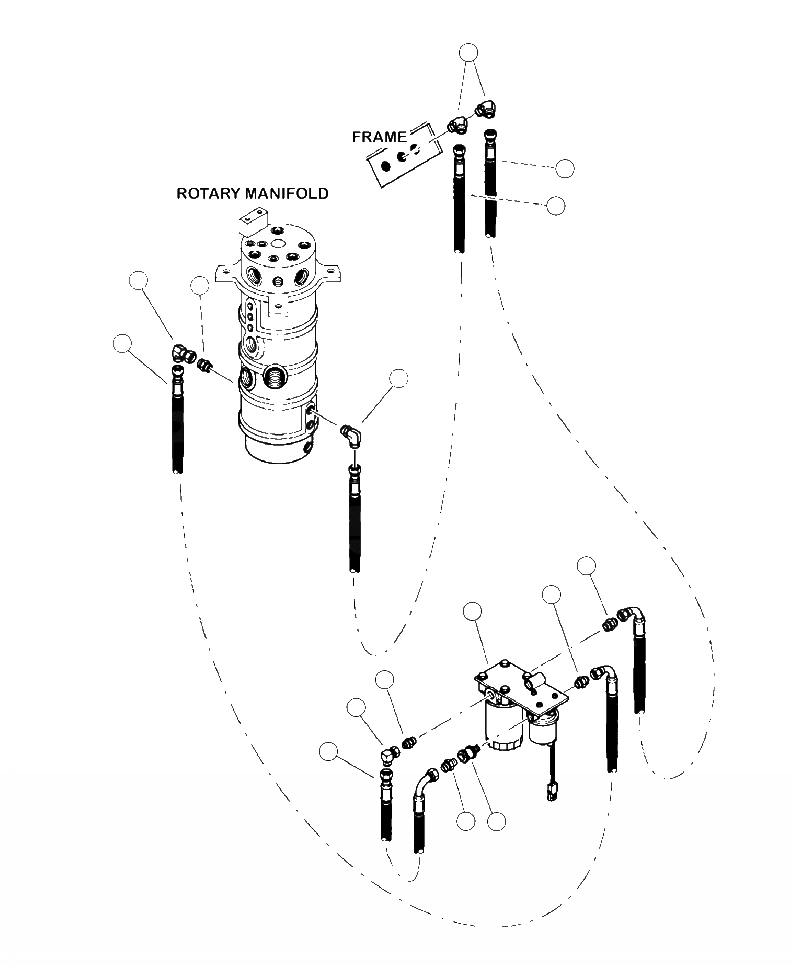 FRAME

ROTARY MANIFOLD