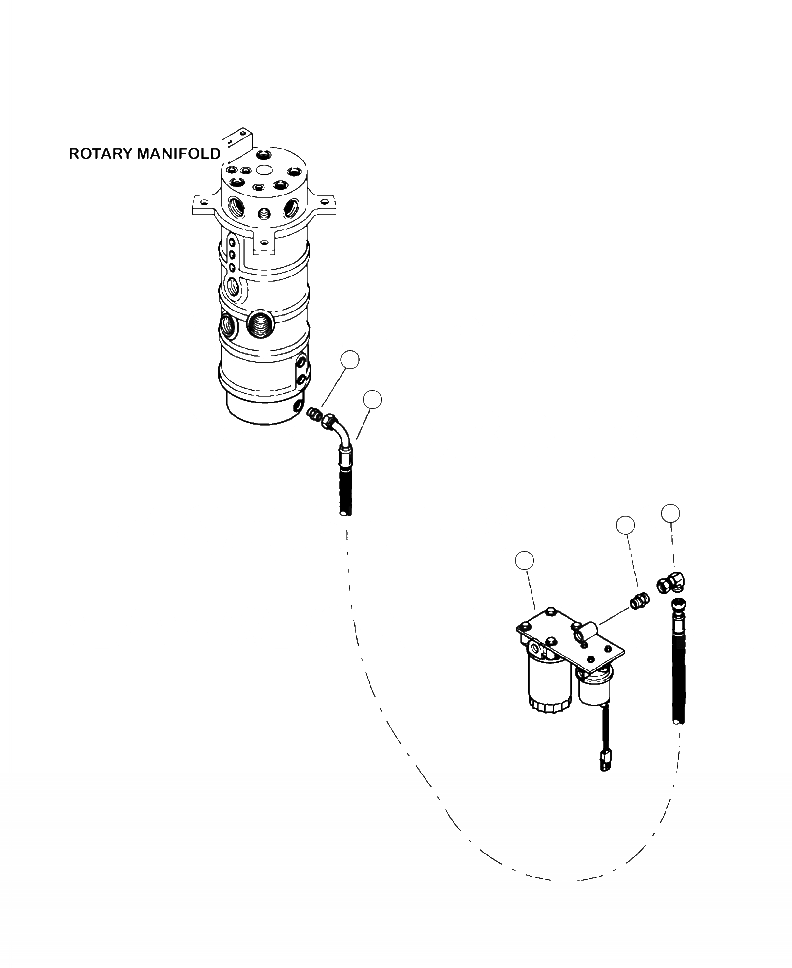 ROTARY MANIFOLD