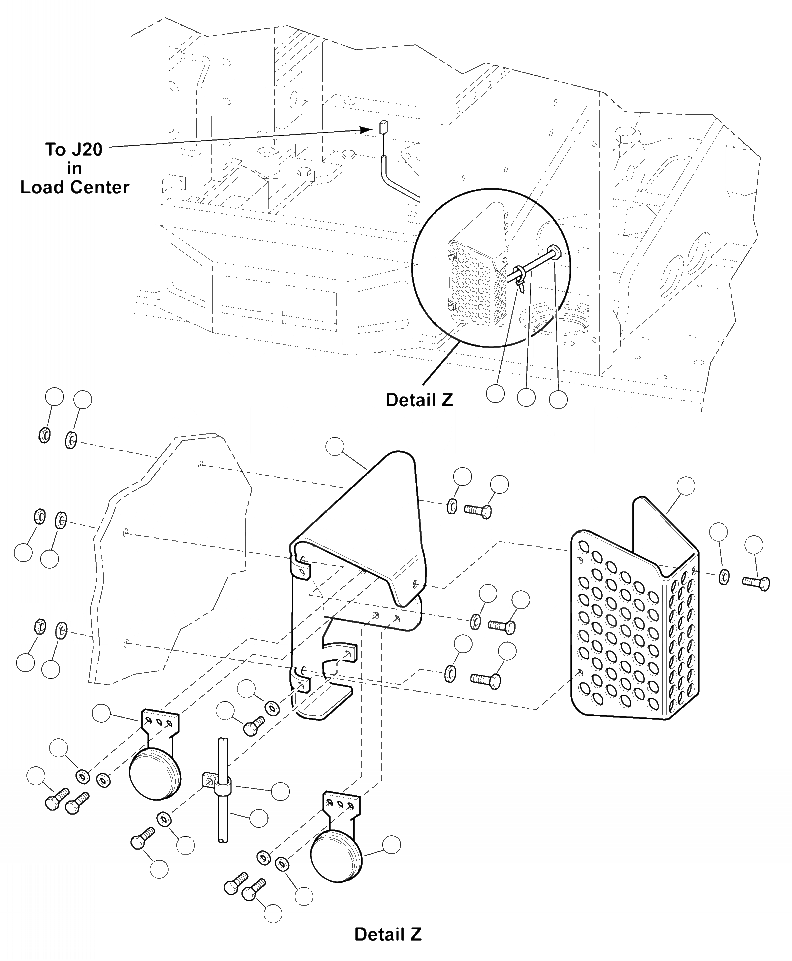 To J20
in
Load Center

Detail Z

Detail Z