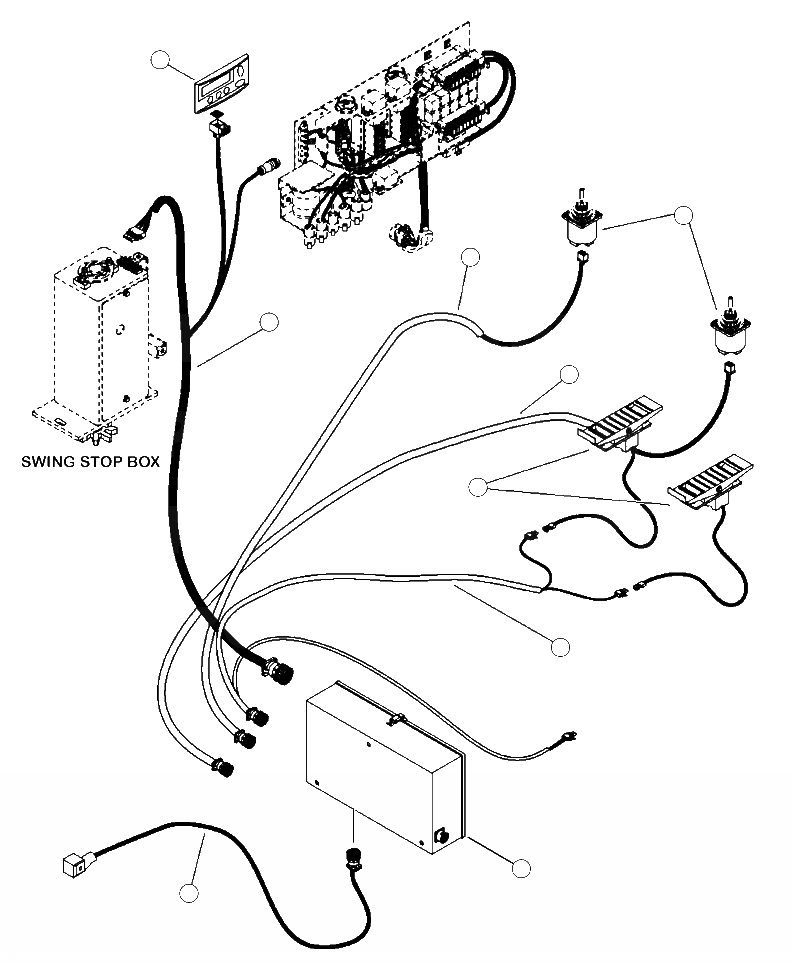 SWING STOP BOX