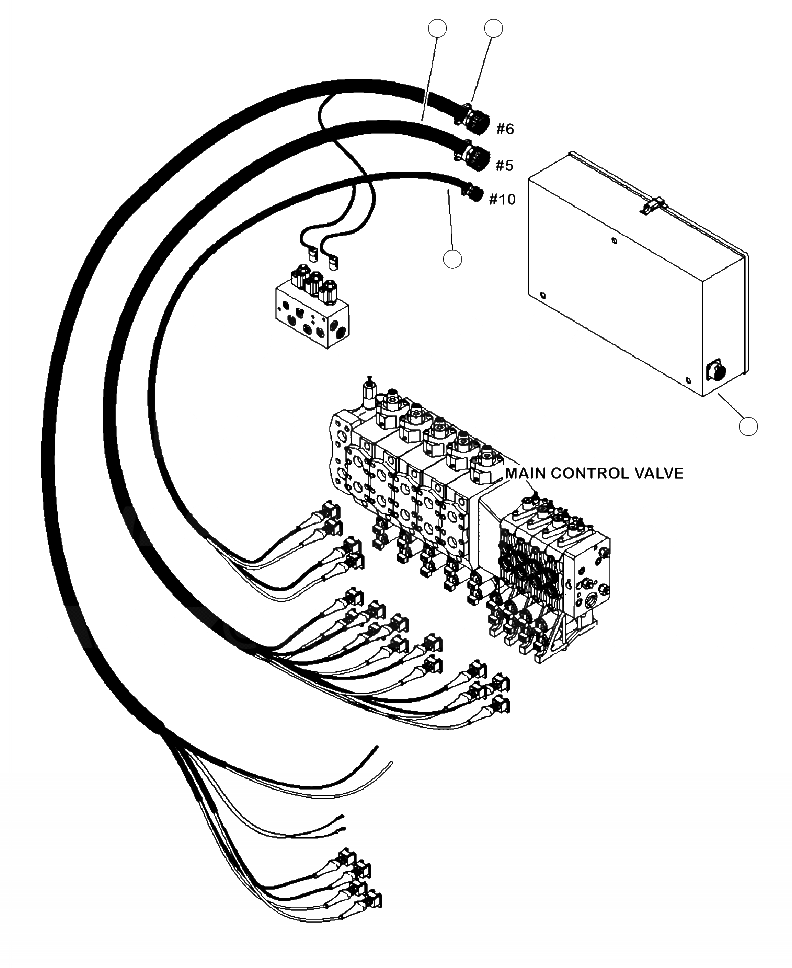 #6
#5
#10
MAIN CONTROL VALVE