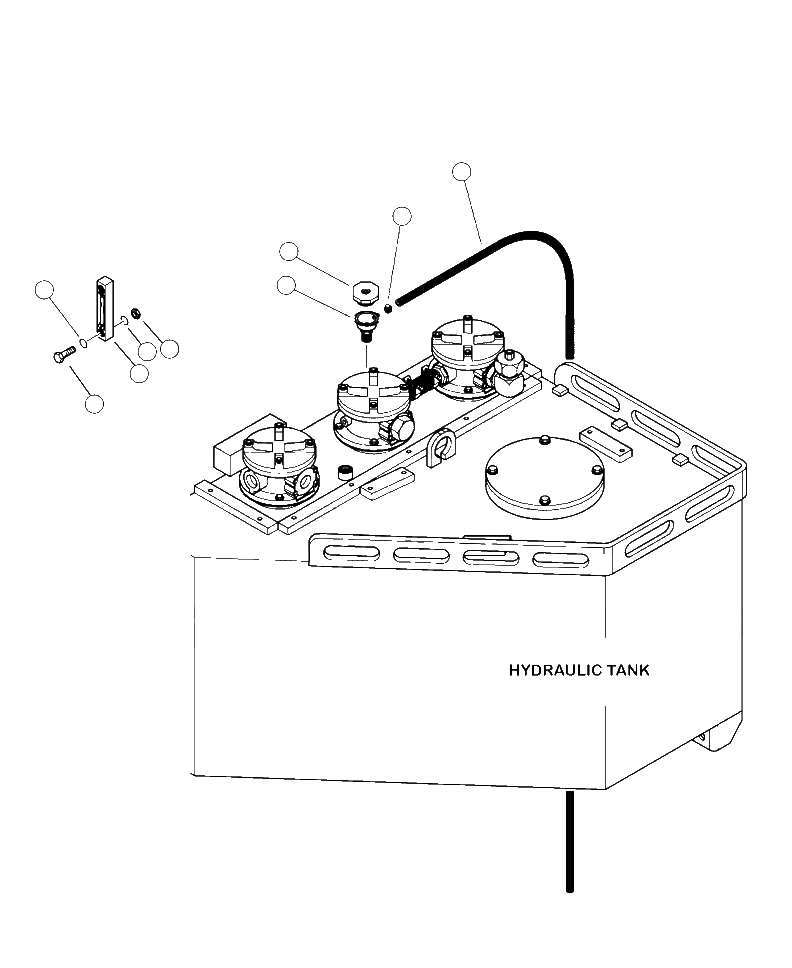 HYDRAULIC TANK