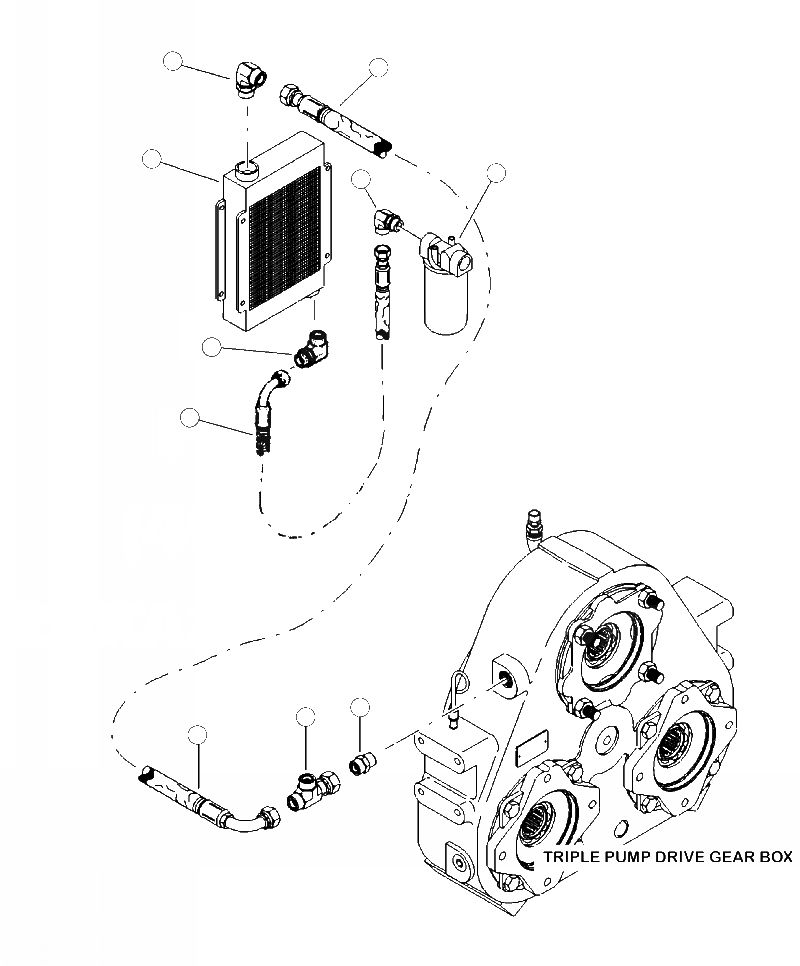 TRIPLE PUMP DRIVE GEAR BOX