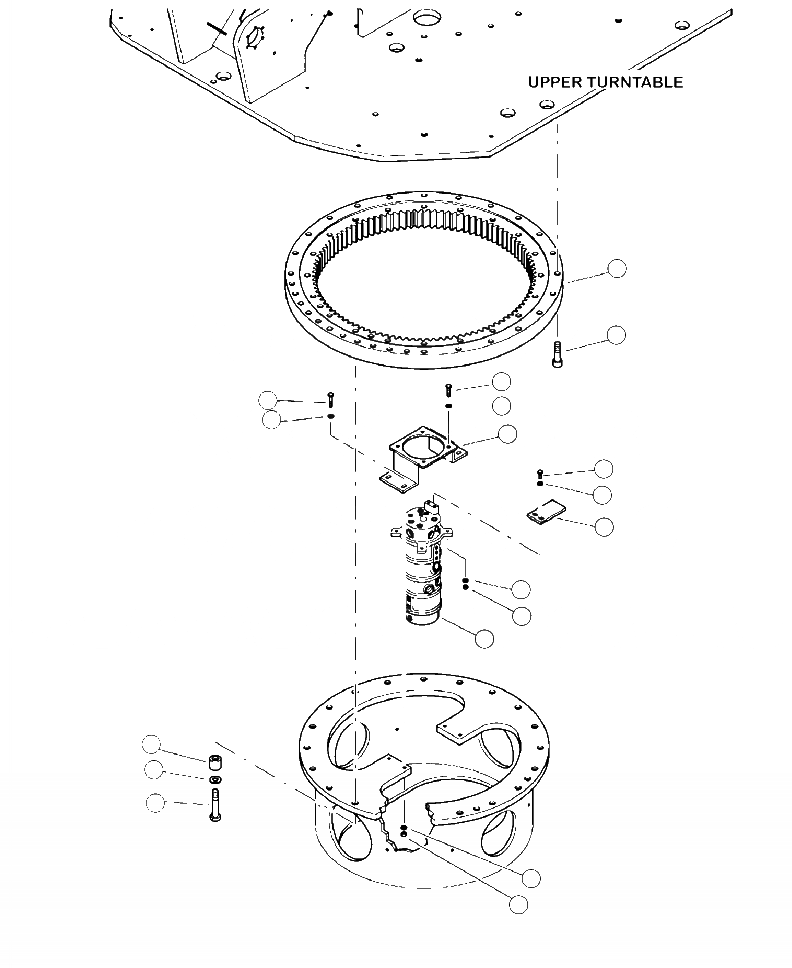 UPPER TURNTABLE