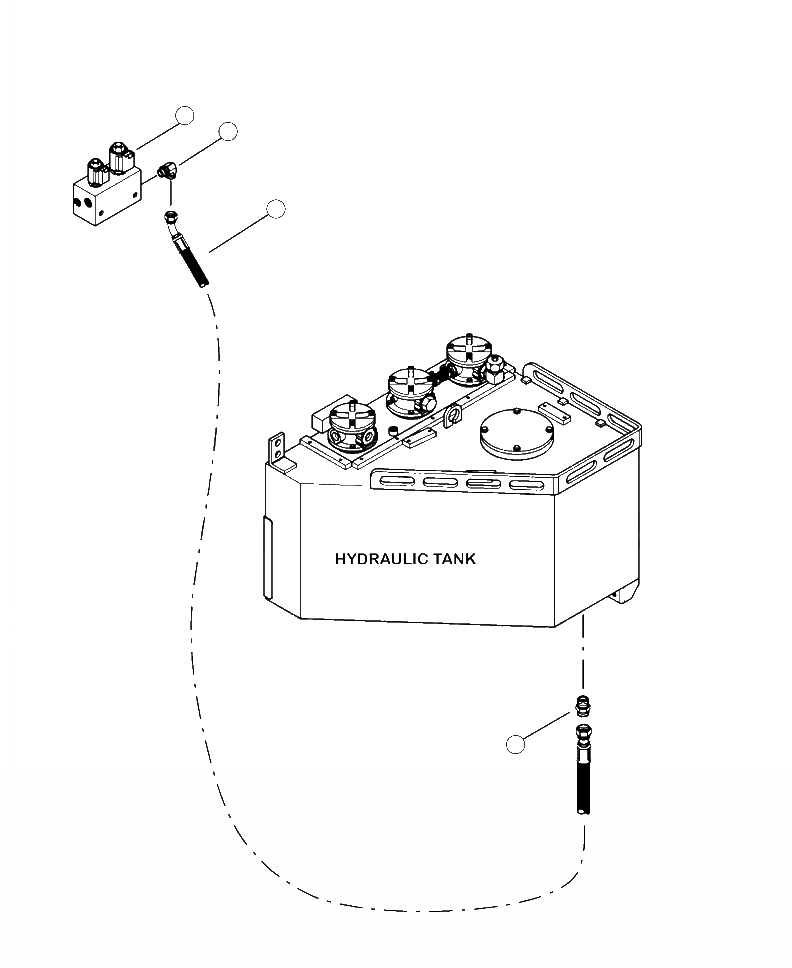 HYDRAULIC TANK