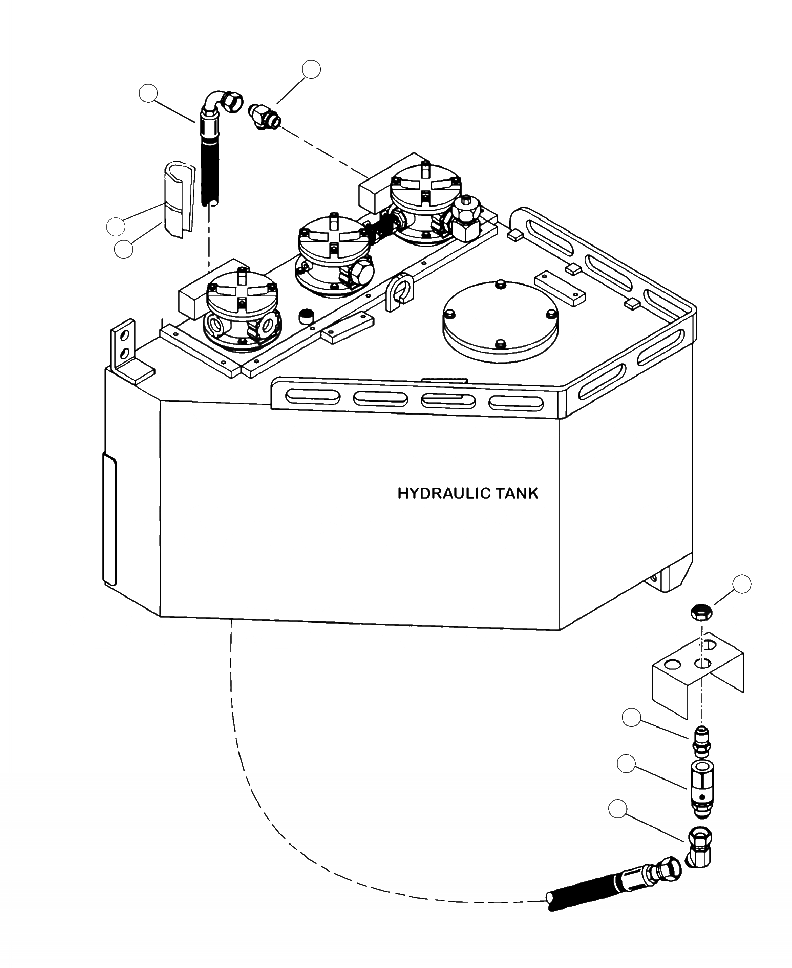 HYDRAULIC TANK