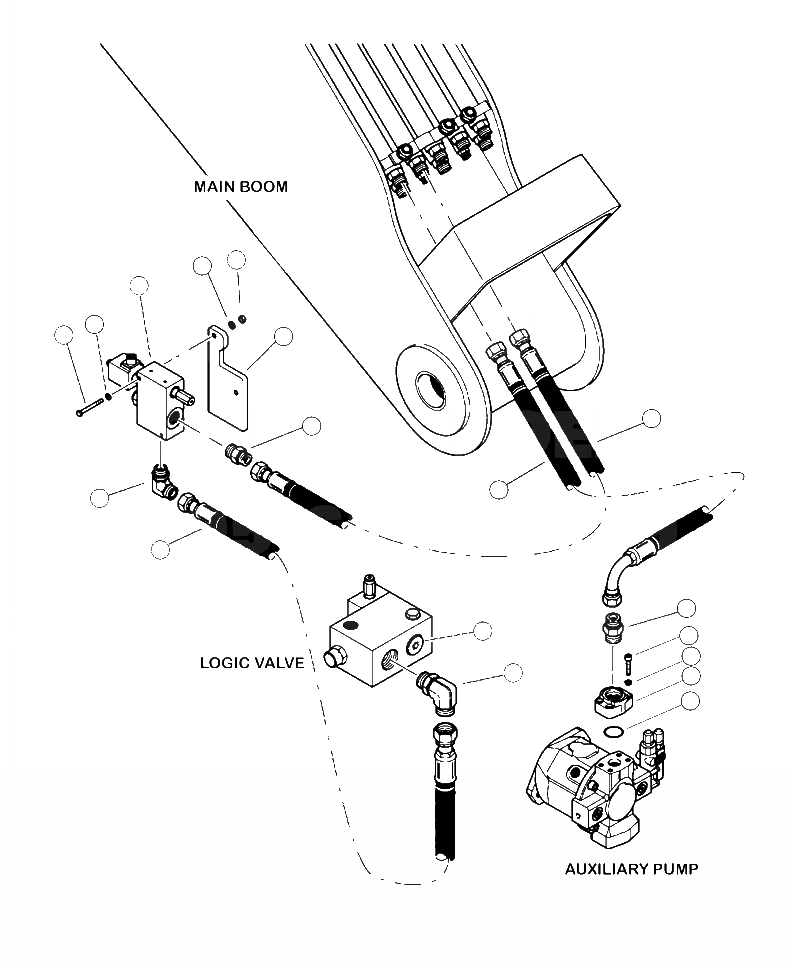 MAIN BOOM

LOGIC VALVE

AUXILIARY PUMP