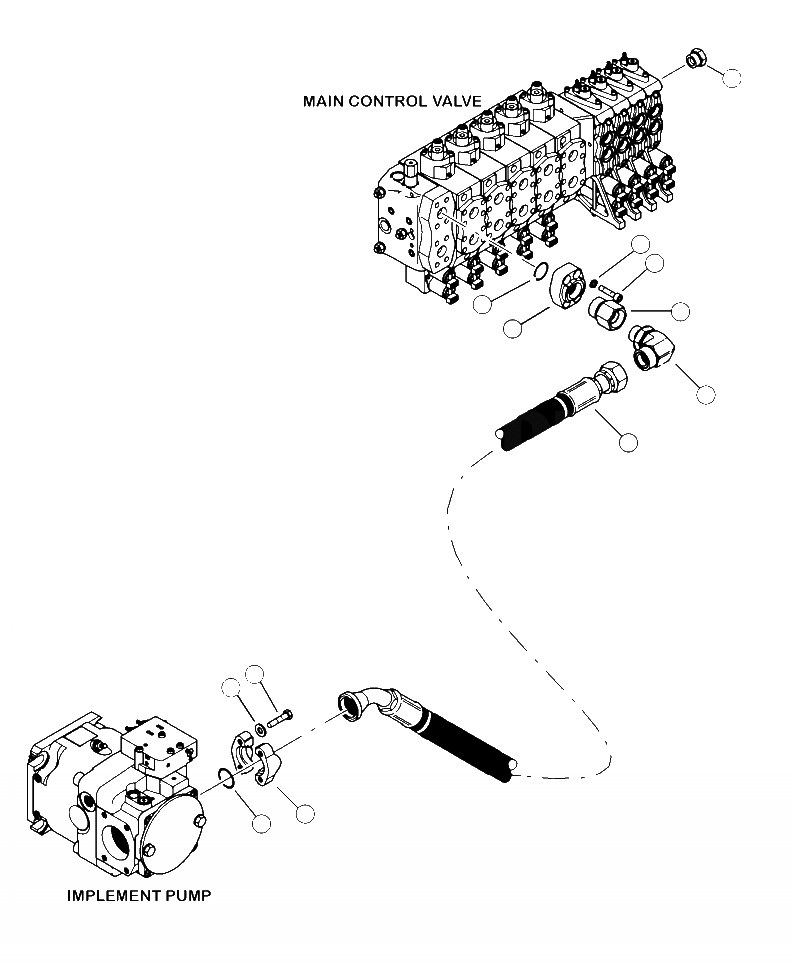 MAIN CONTROL VALVE

IMPLEMENT PUMP