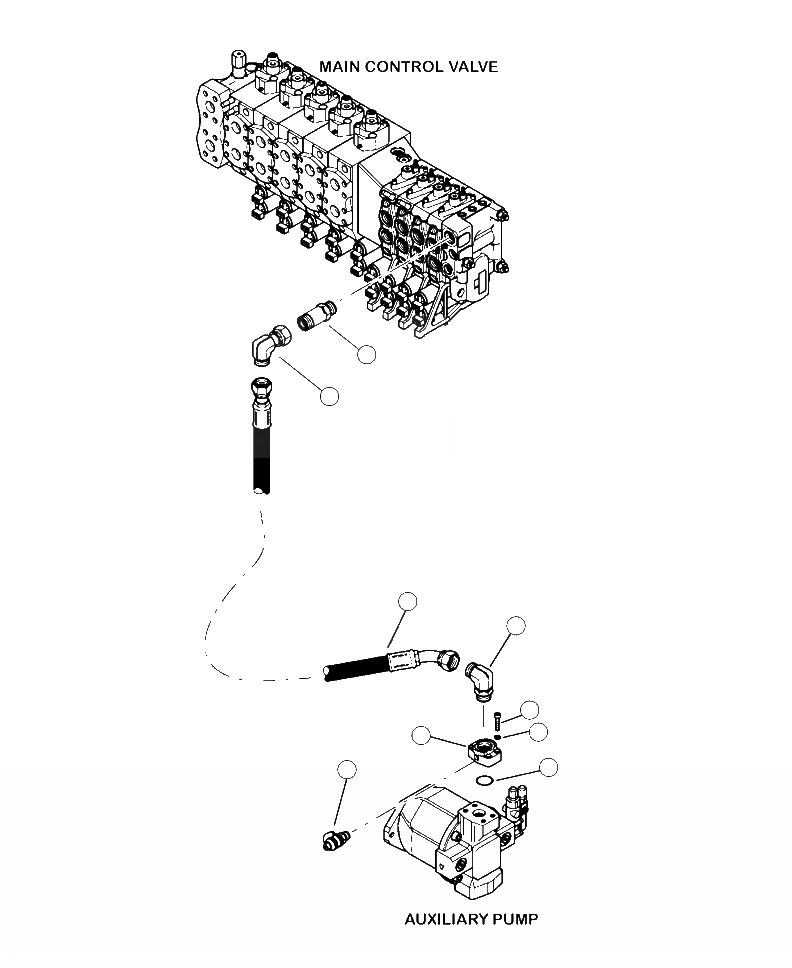 MAIN CONTROL VALVE

AUXILIARY PUMP