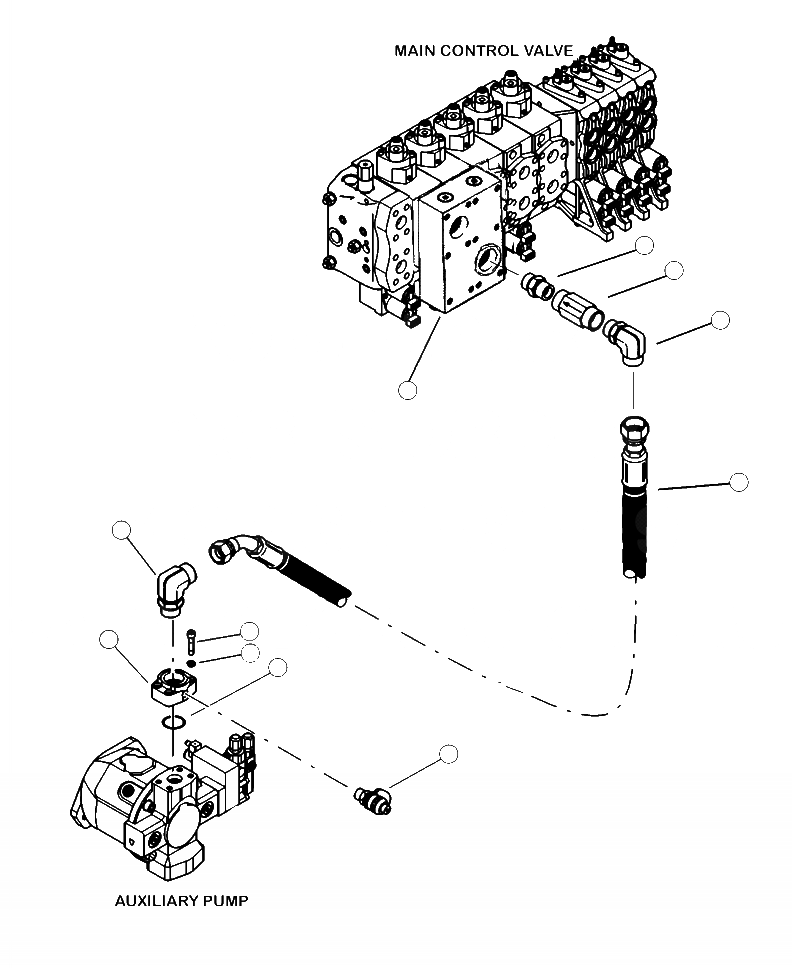 MAIN CONTROL VALVE

AUXILIARY PUMP