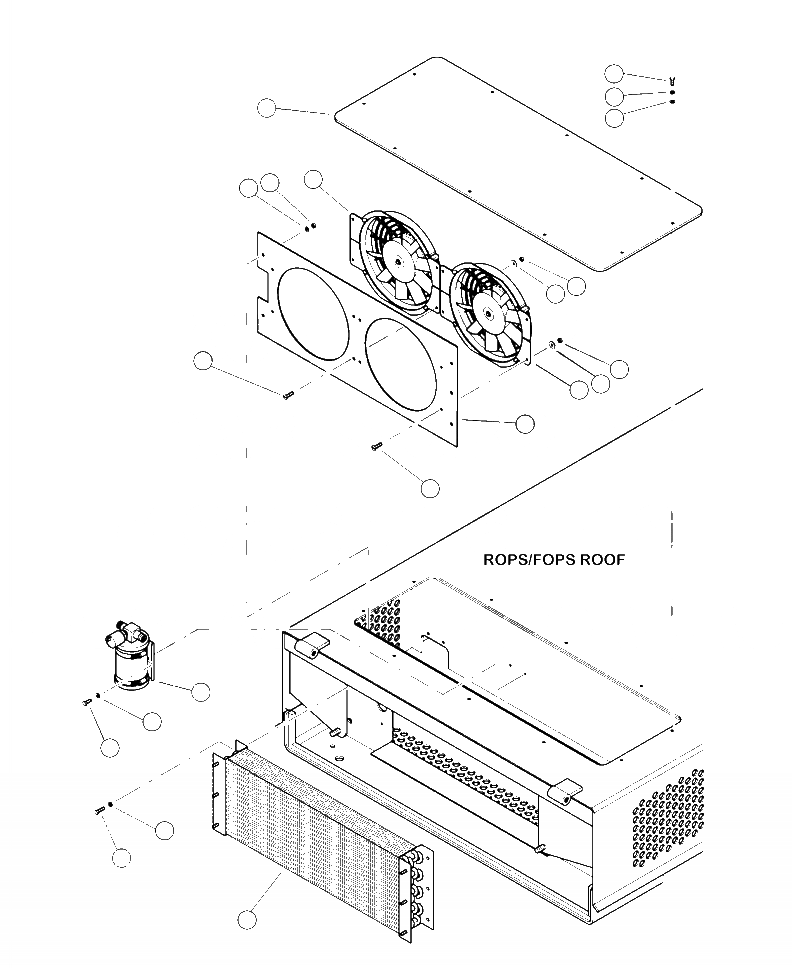 ROPS/FOPS ROOF