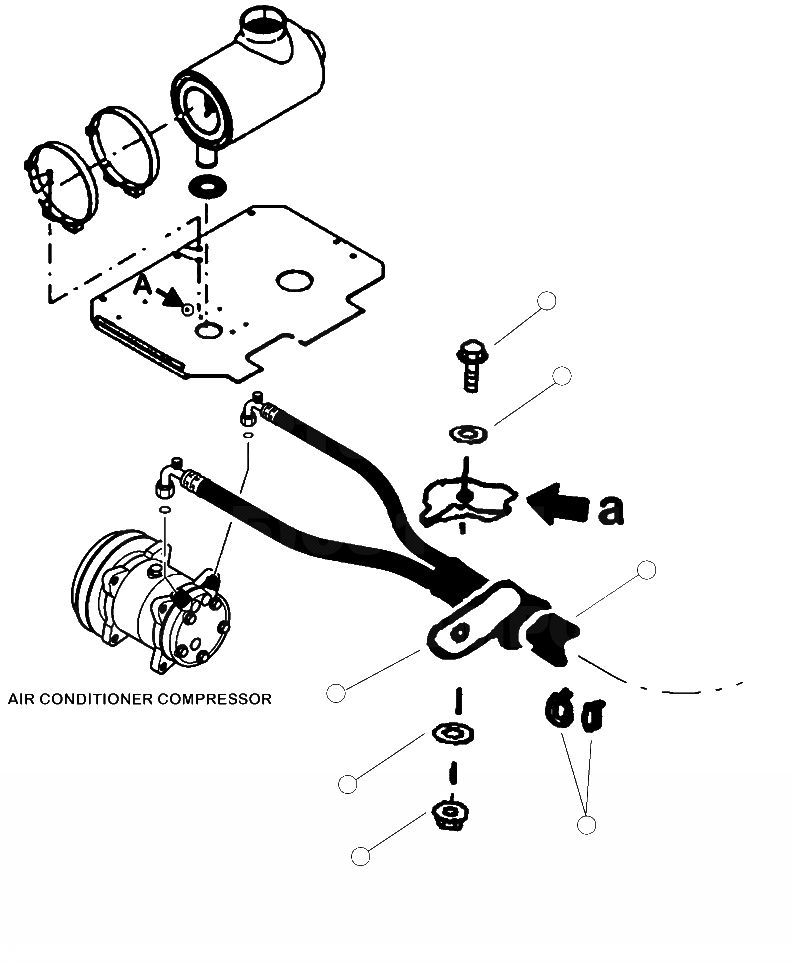 A

a

AIR CONDITIONER COMPRESSOR