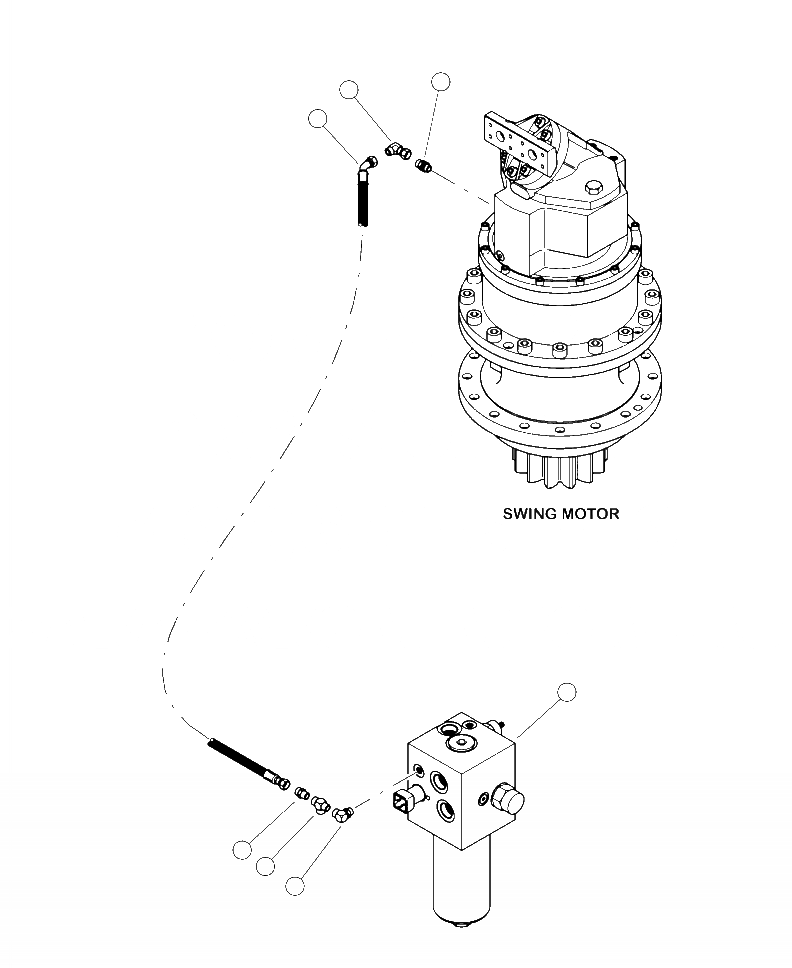 SWING MOTOR