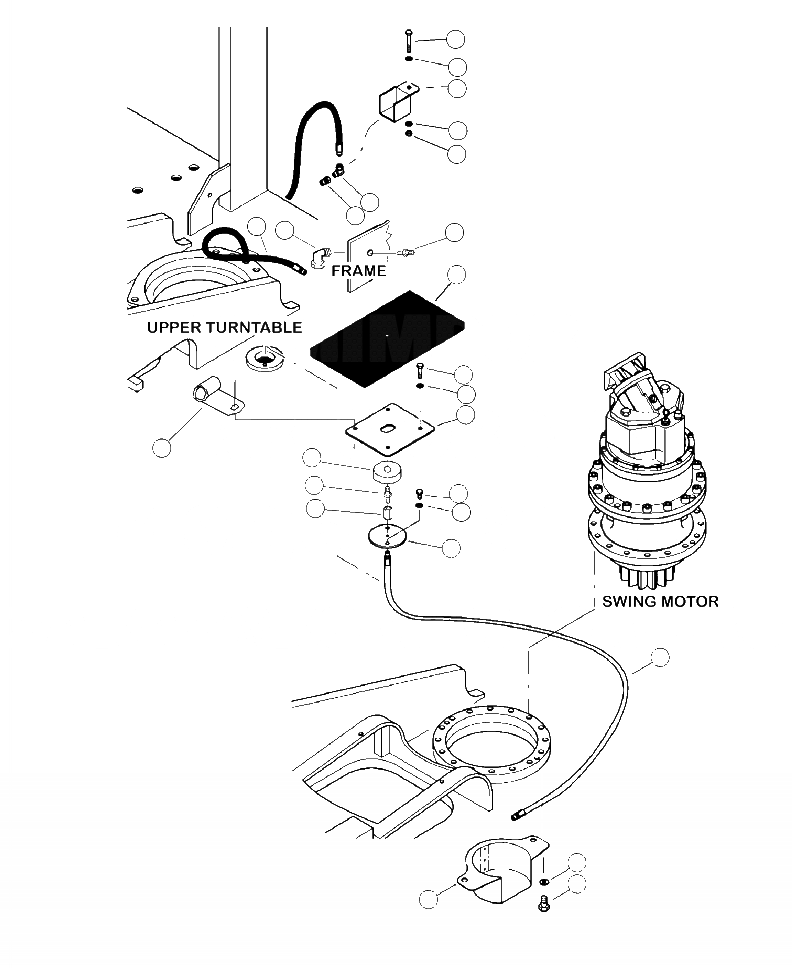 FRAME

UPPER TURNTABLE

SWING MOTOR