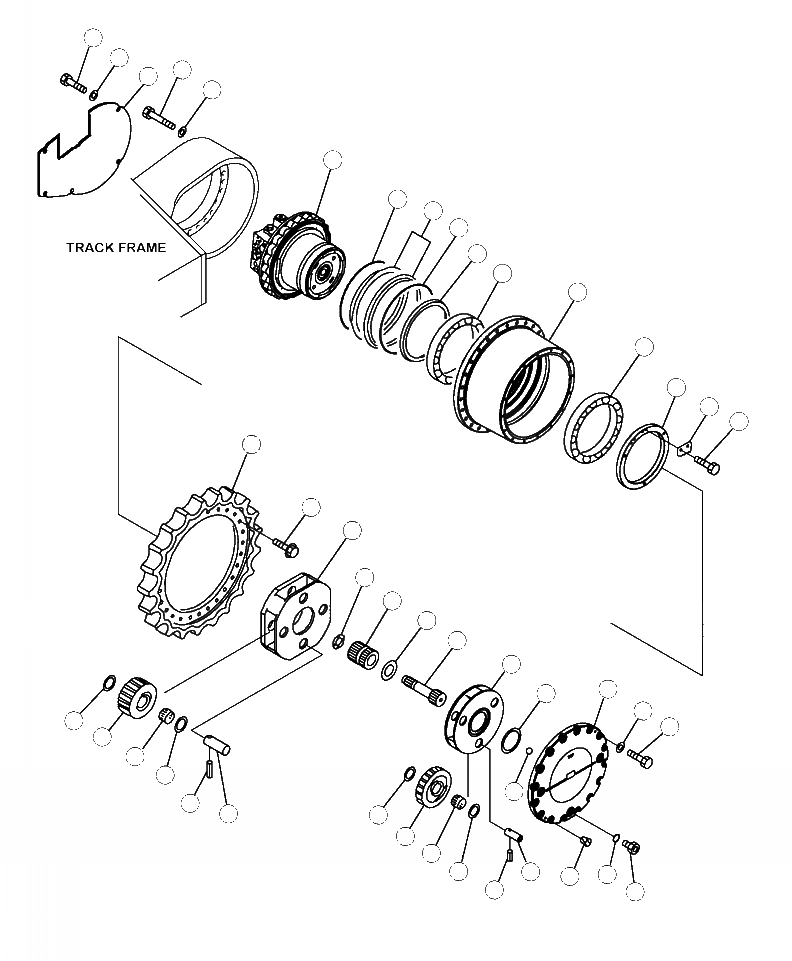 TRACK FRAME