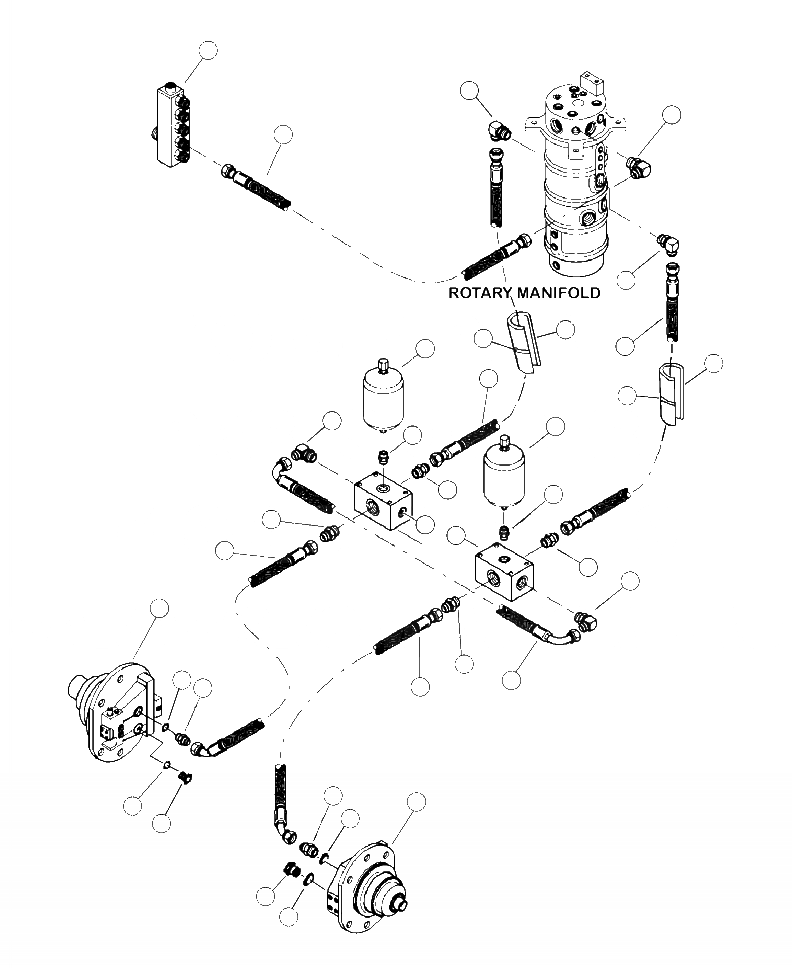 ROTARY MANIFOLD