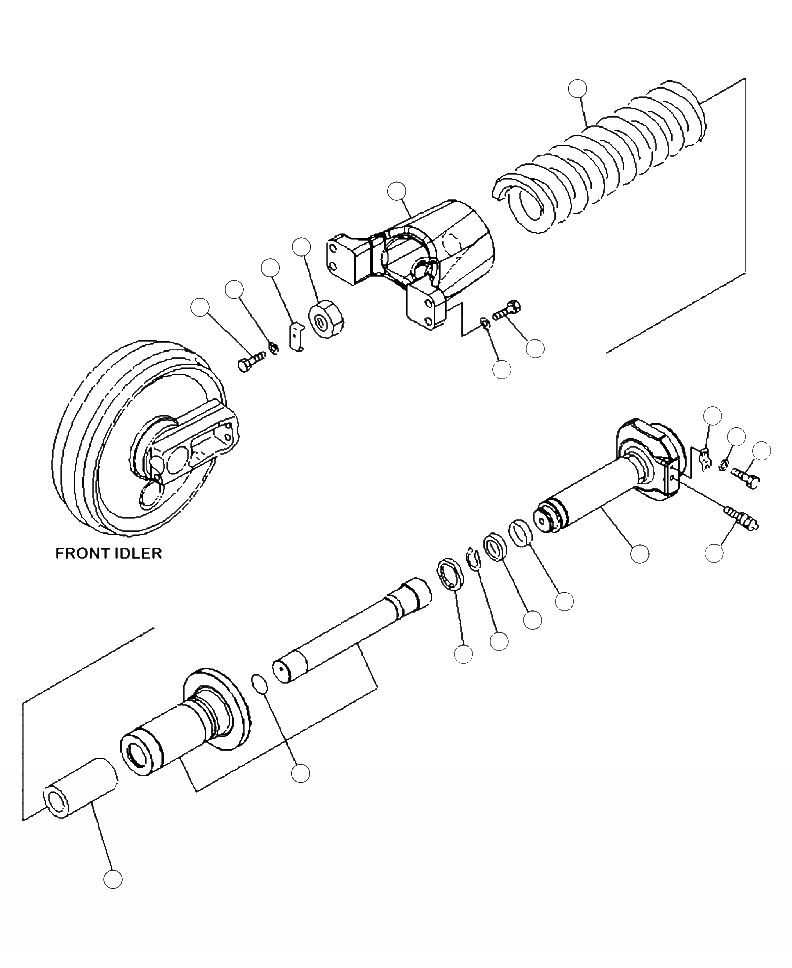 FRONT IDLER