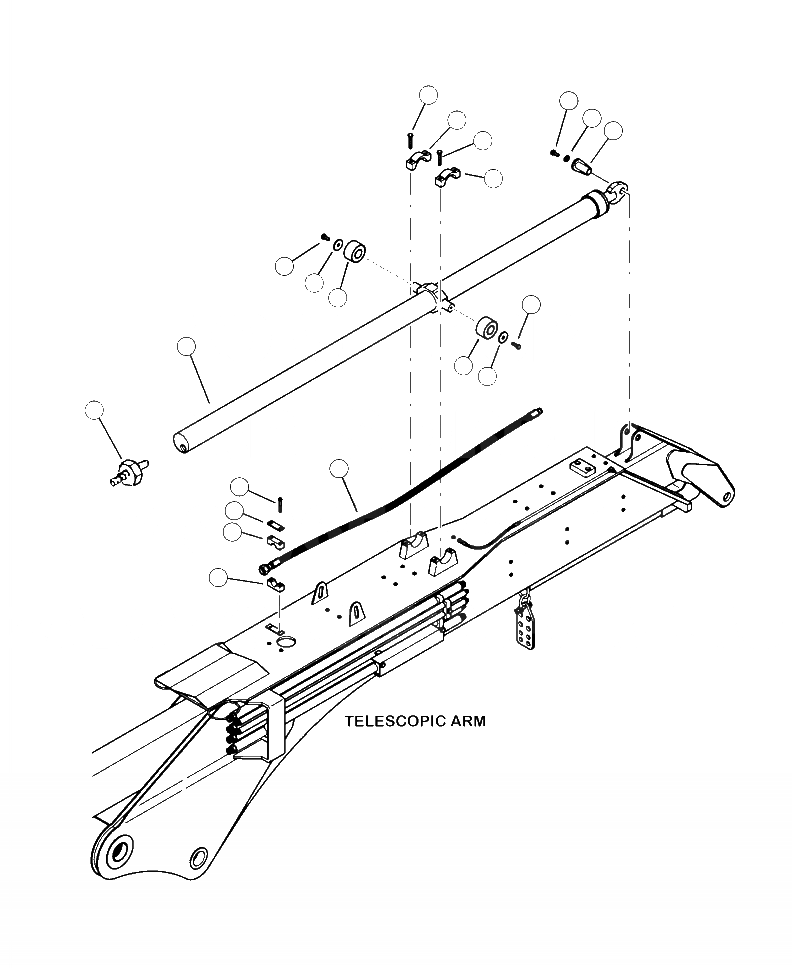 TELESCOPIC ARM