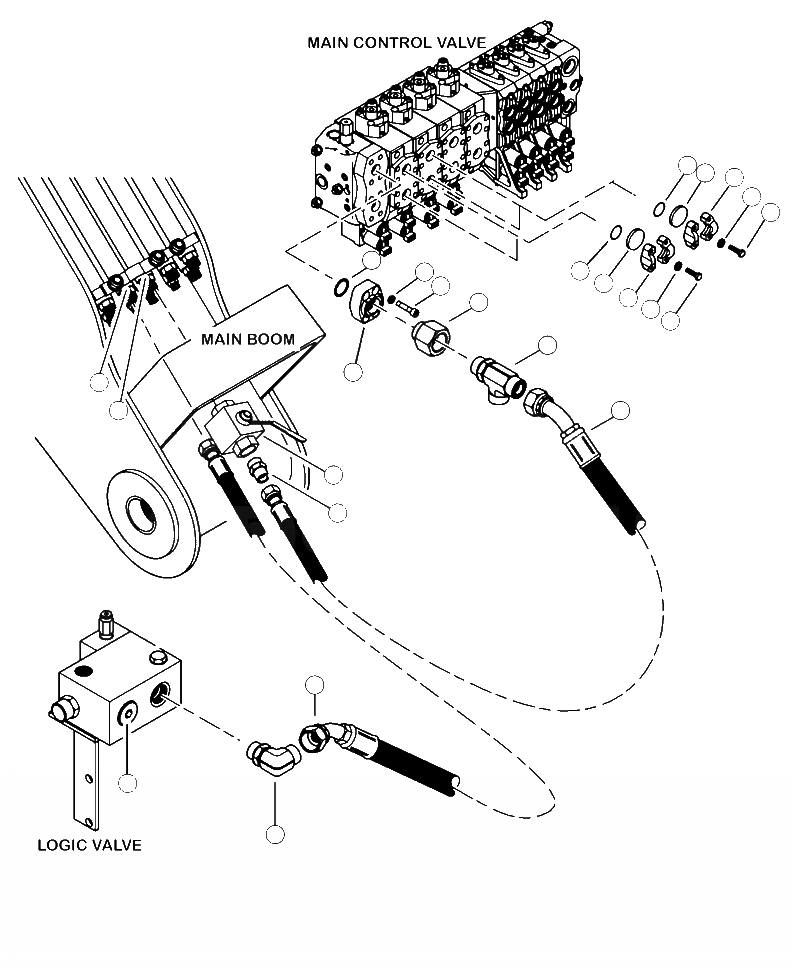 MAIN CONTROL VALVE

MAIN BOOM

LOGIC VALVE