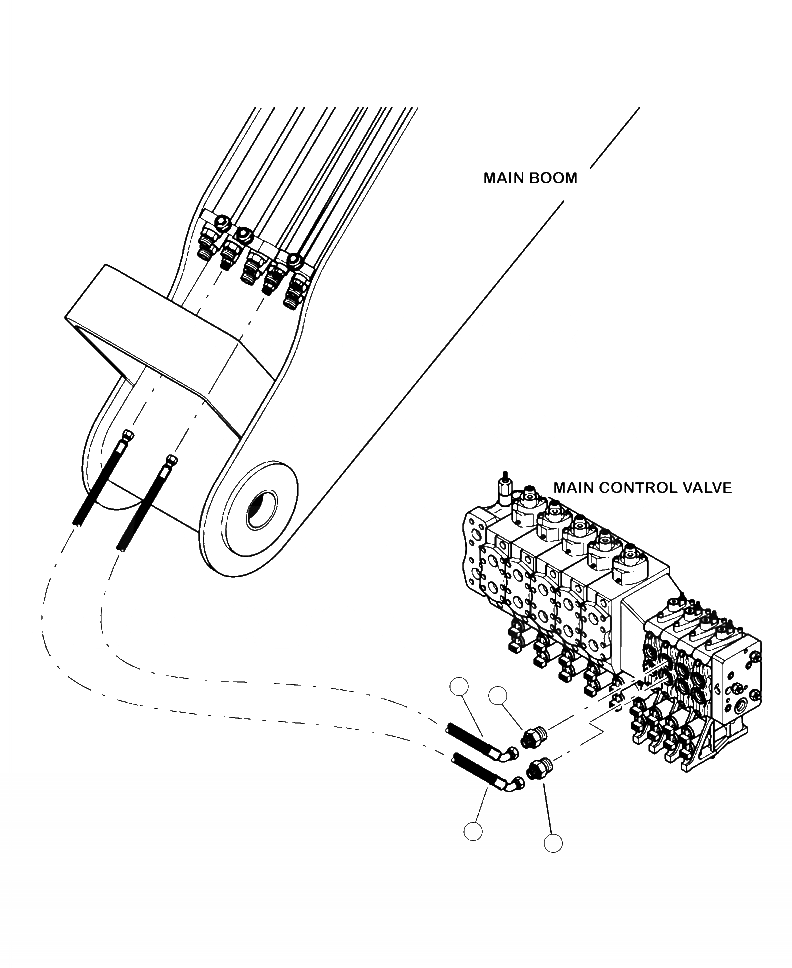 MAIN BOOM

MAIN CONTROL VALVE