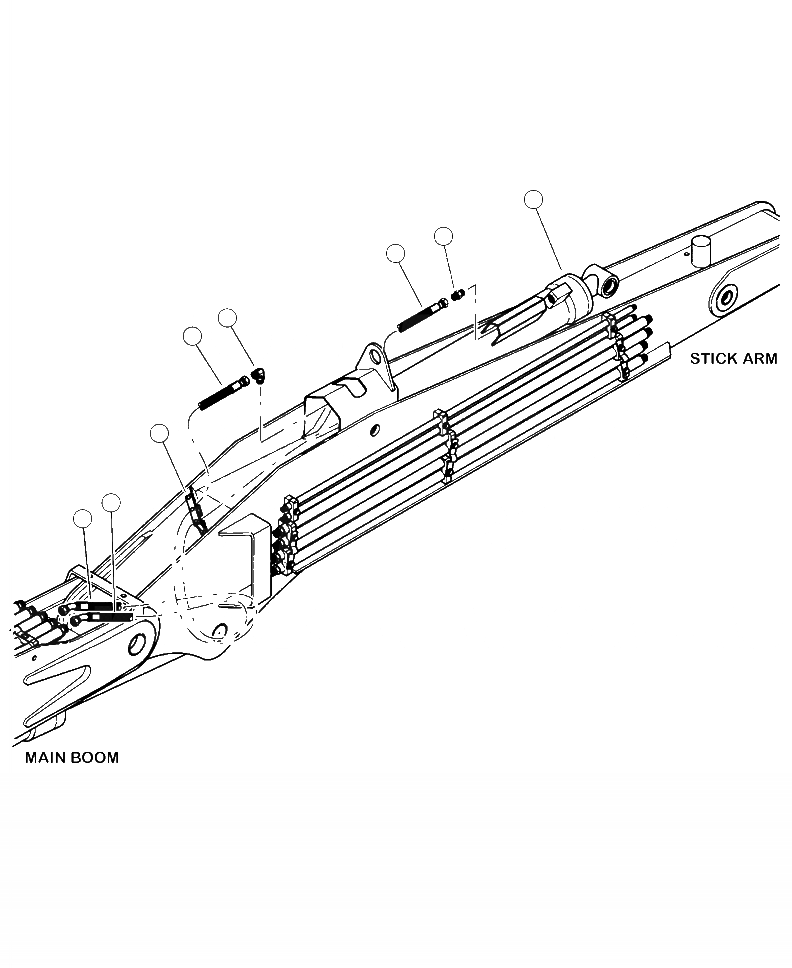 STICK ARM

MAIN BOOM