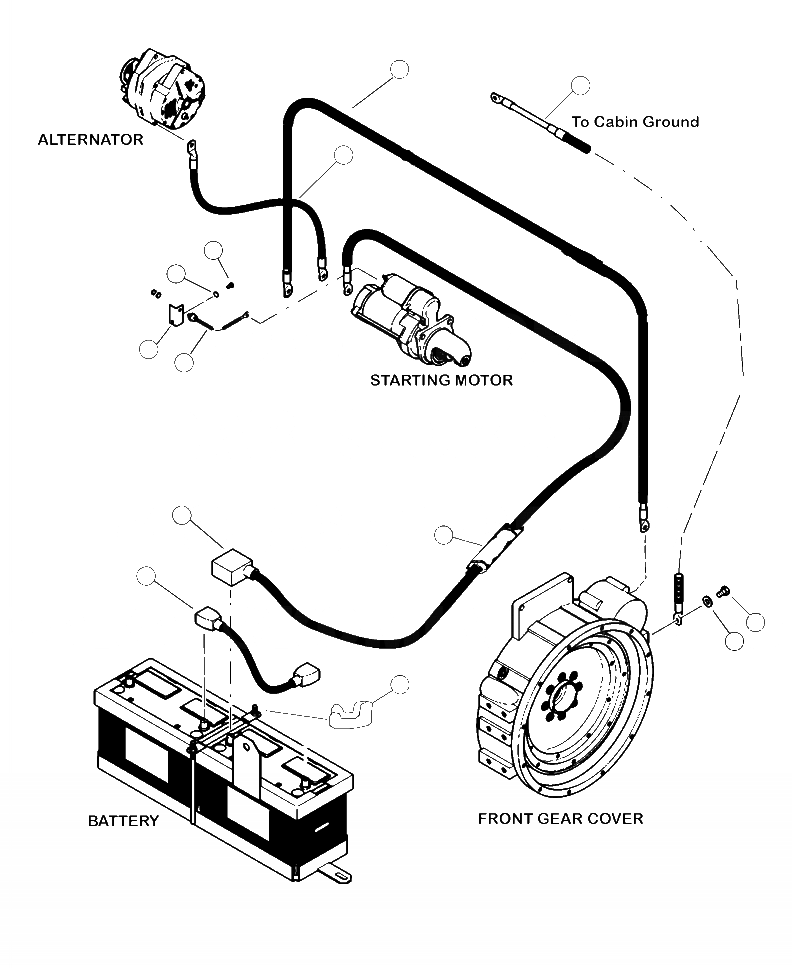 ALTERNATOR

To Cabin Ground

STARTING MOTOR

BATTERY

FRONT GEAR COVER