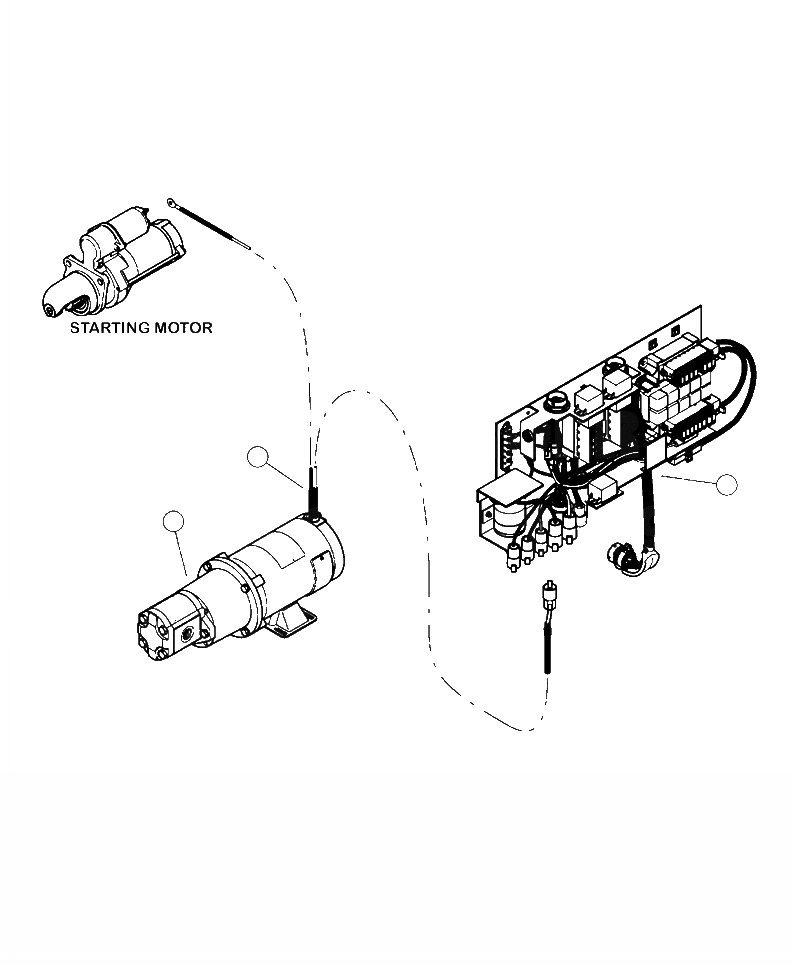 STARTING MOTOR