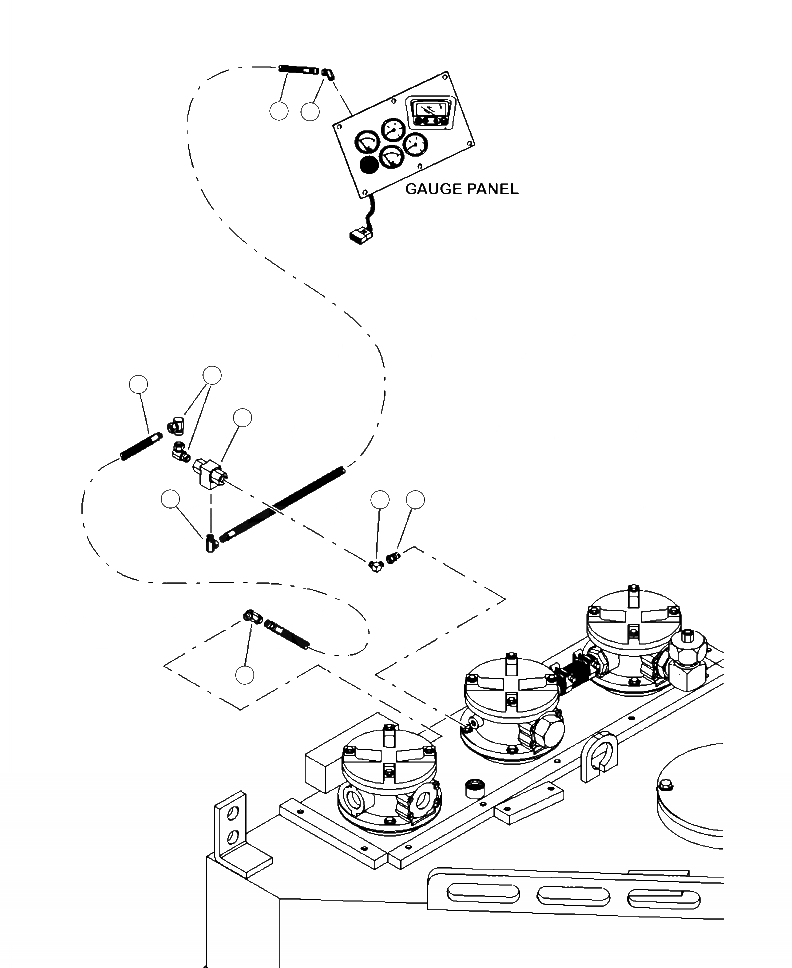 GAUGE PANEL