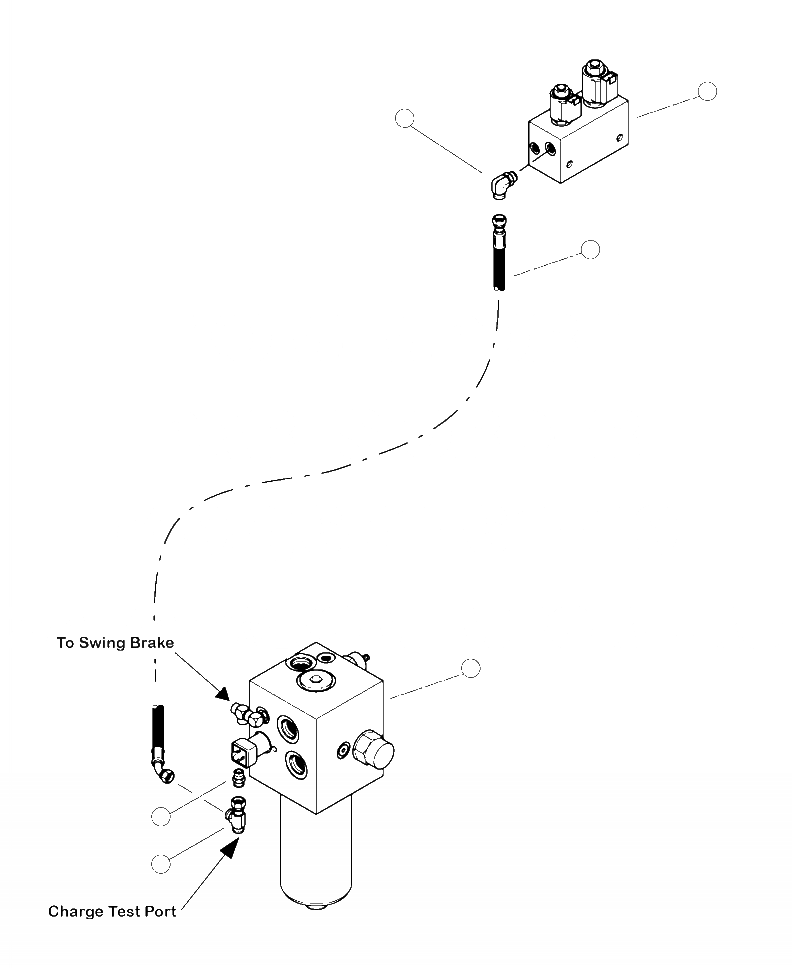 To Swing Brake

Charge Test Port