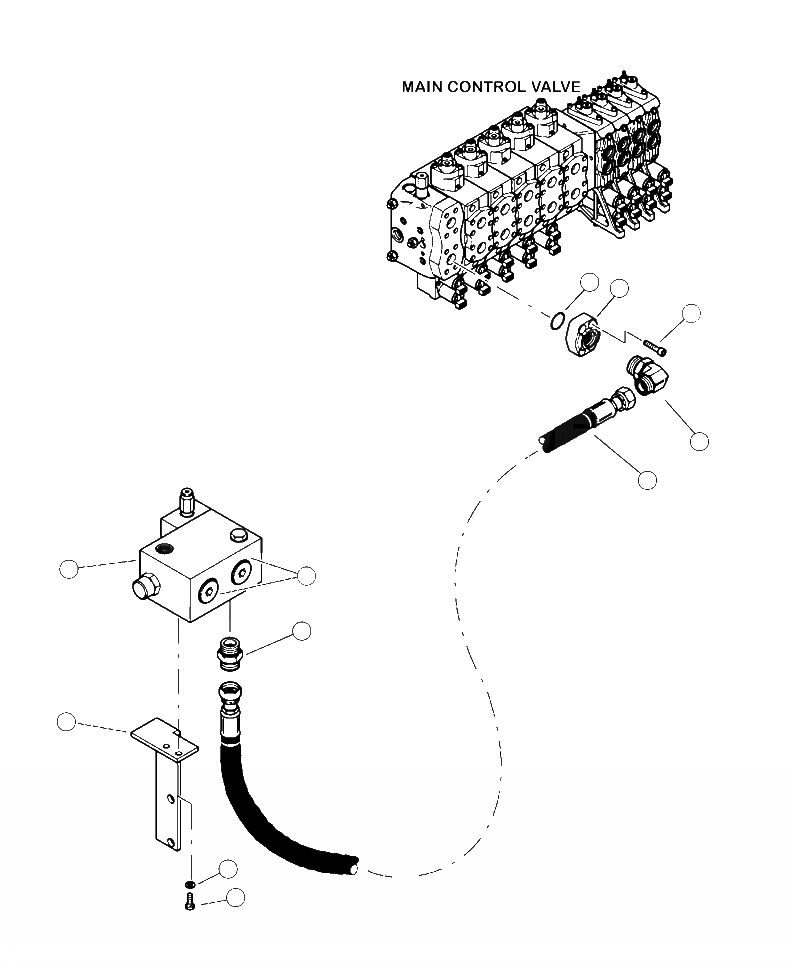 MAIN CONTROL VALVE