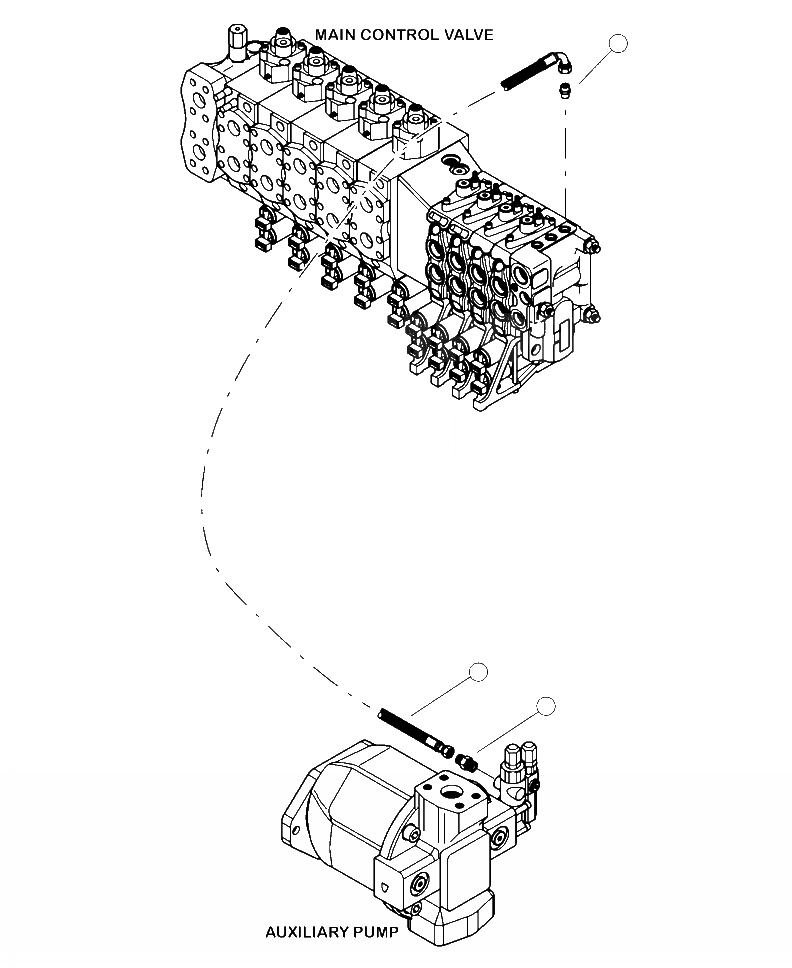 MAIN CONTROL VALVE

AUXILIARY PUMP