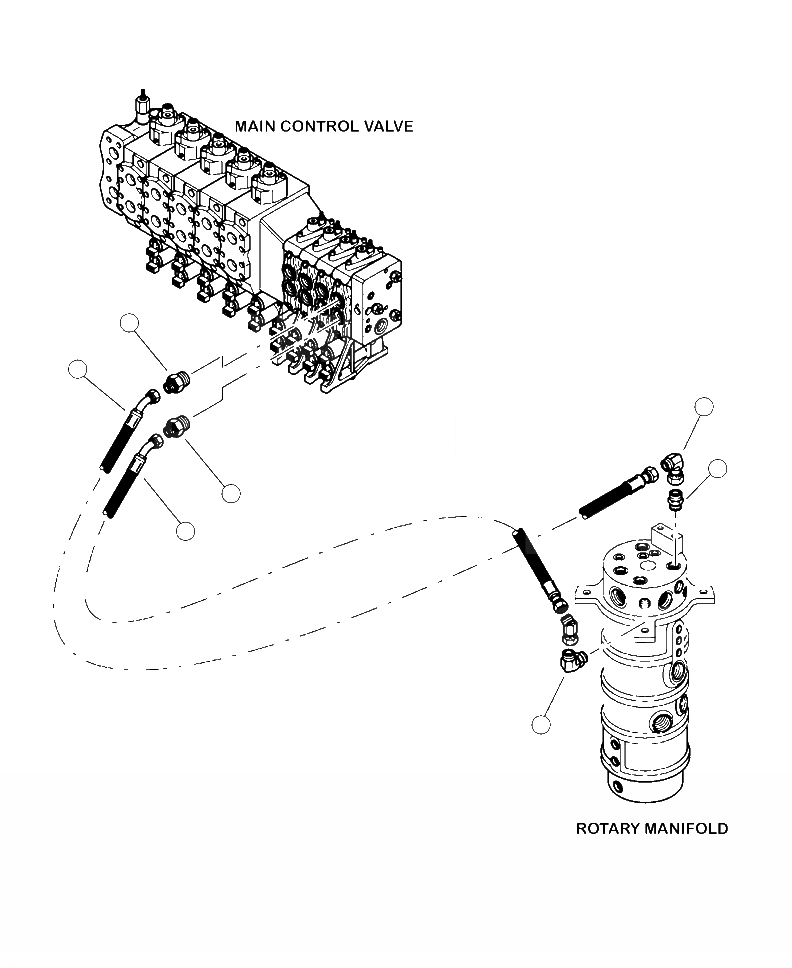 MAIN CONTROL VALVE

ROTARY MANIFOLD