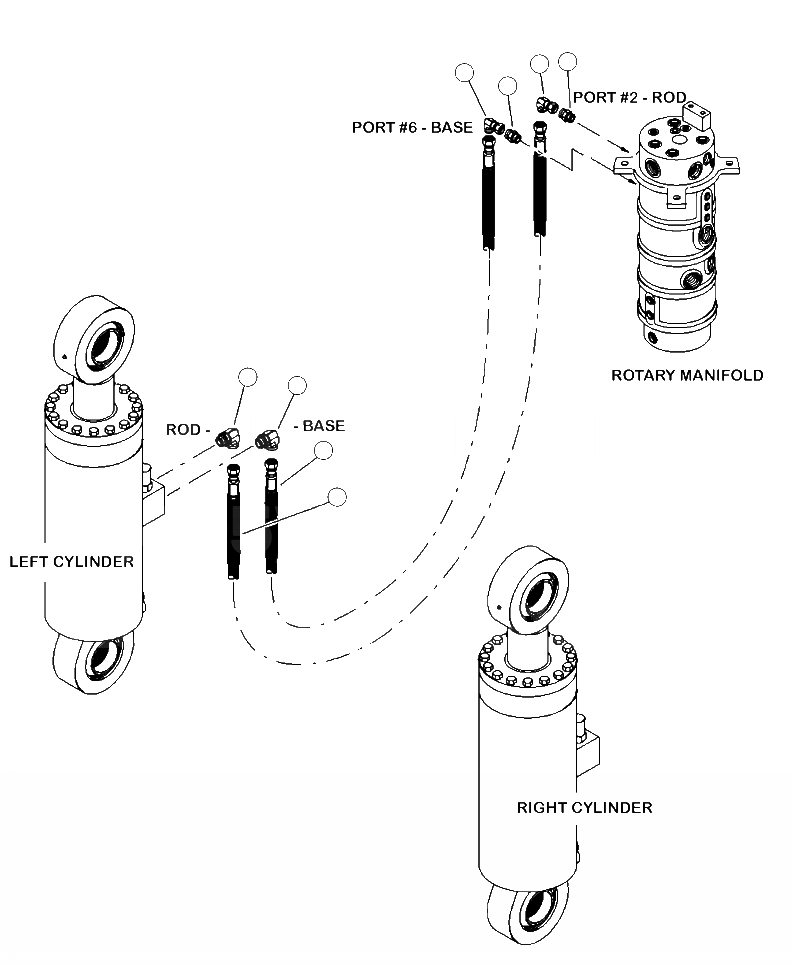 PORT #6 - BASE
PORT #2 - ROD
ROTARY MANIFOLD
ROD -
- BASE
LEFT CYLINDER
RIGHT CYLINDER