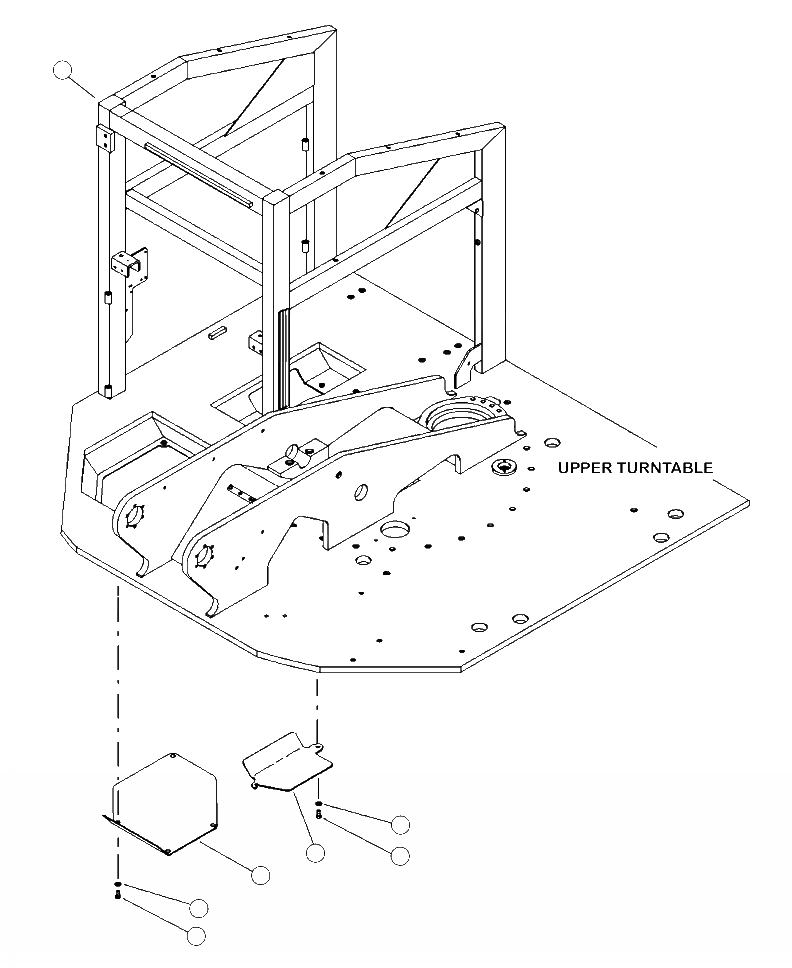 UPPER TURNTABLE