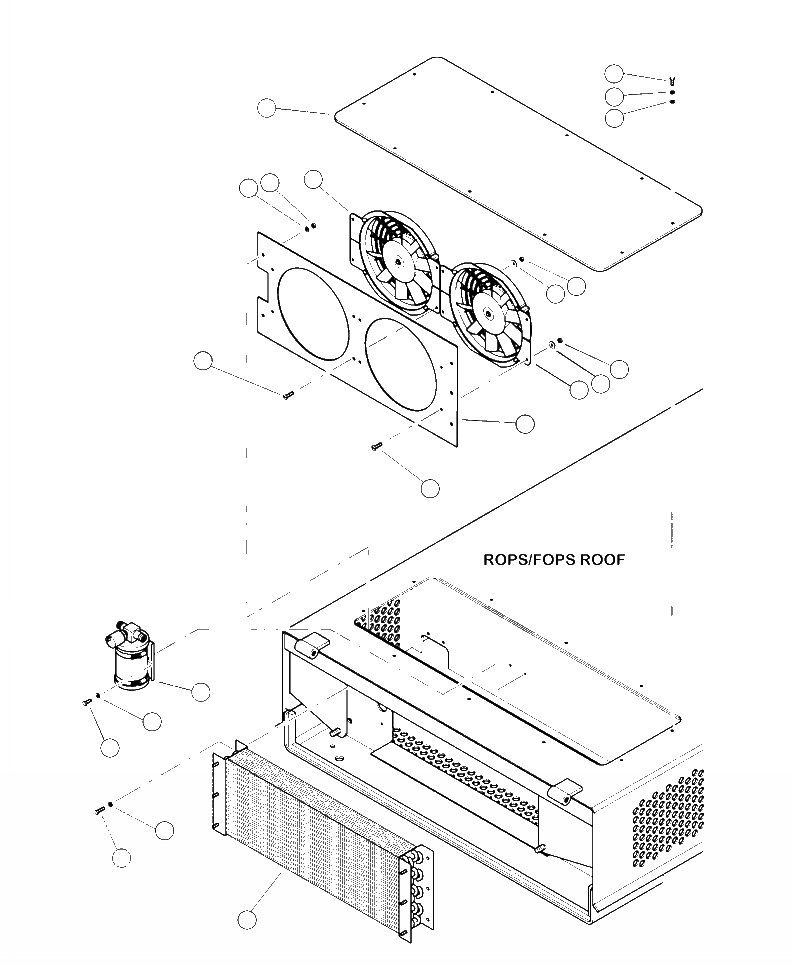 ROPS/FOPS ROOF