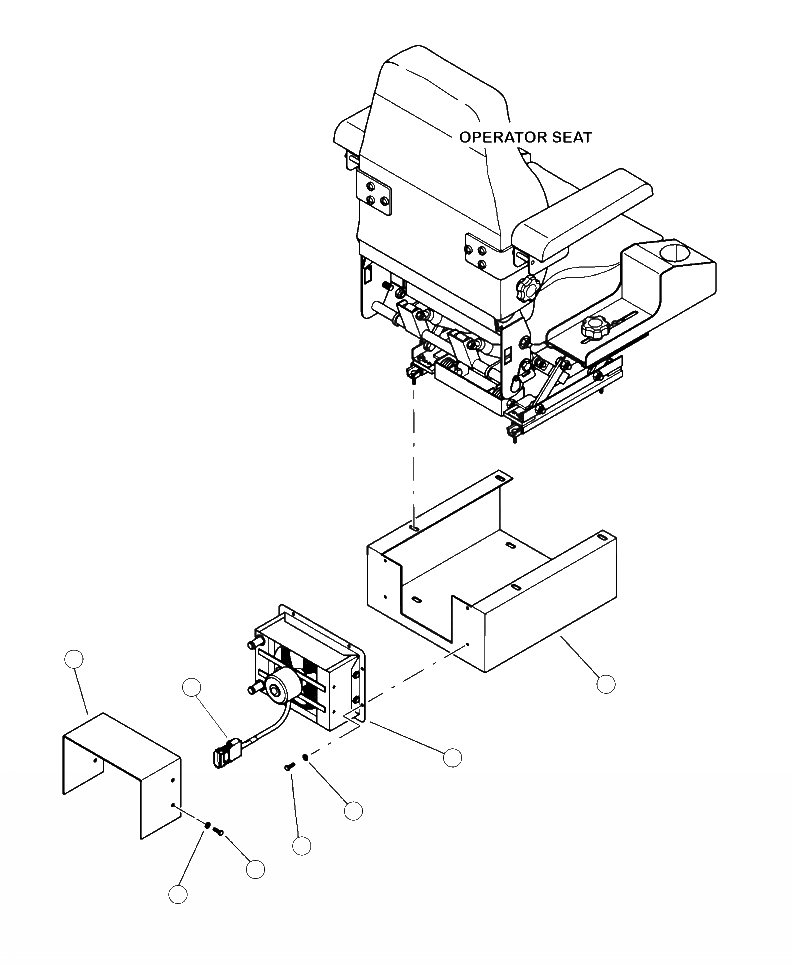 OPERATOR SEAT