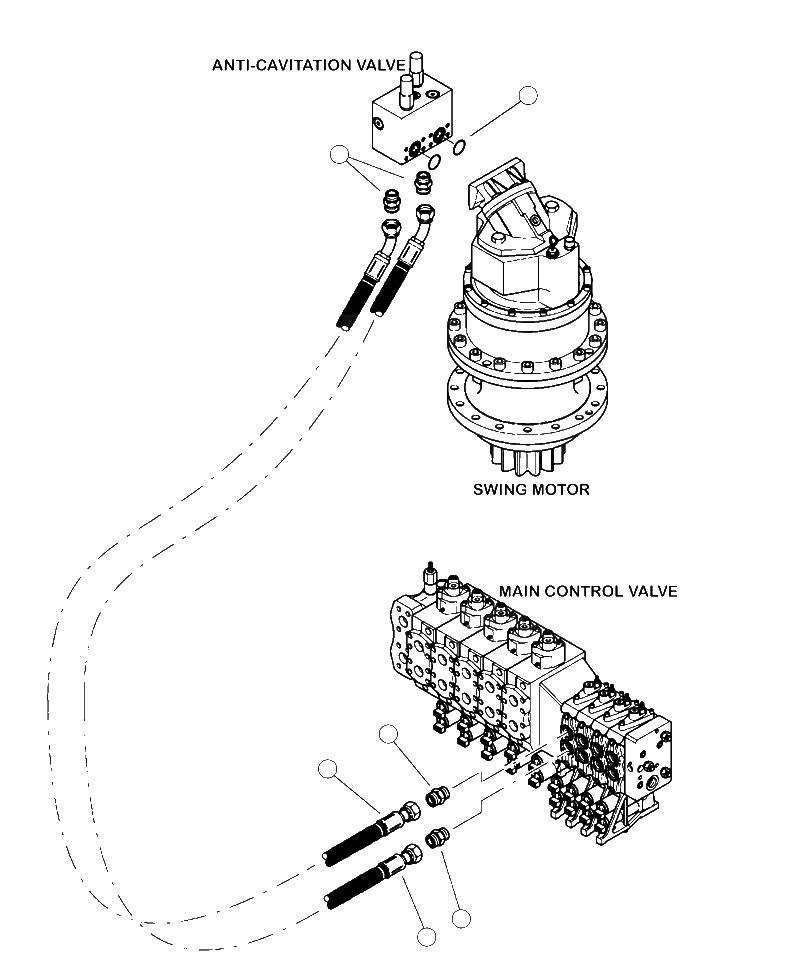 ANTI-CAVITATION VALVE

SWING MOTOR

MAIN CONTROL VALVE