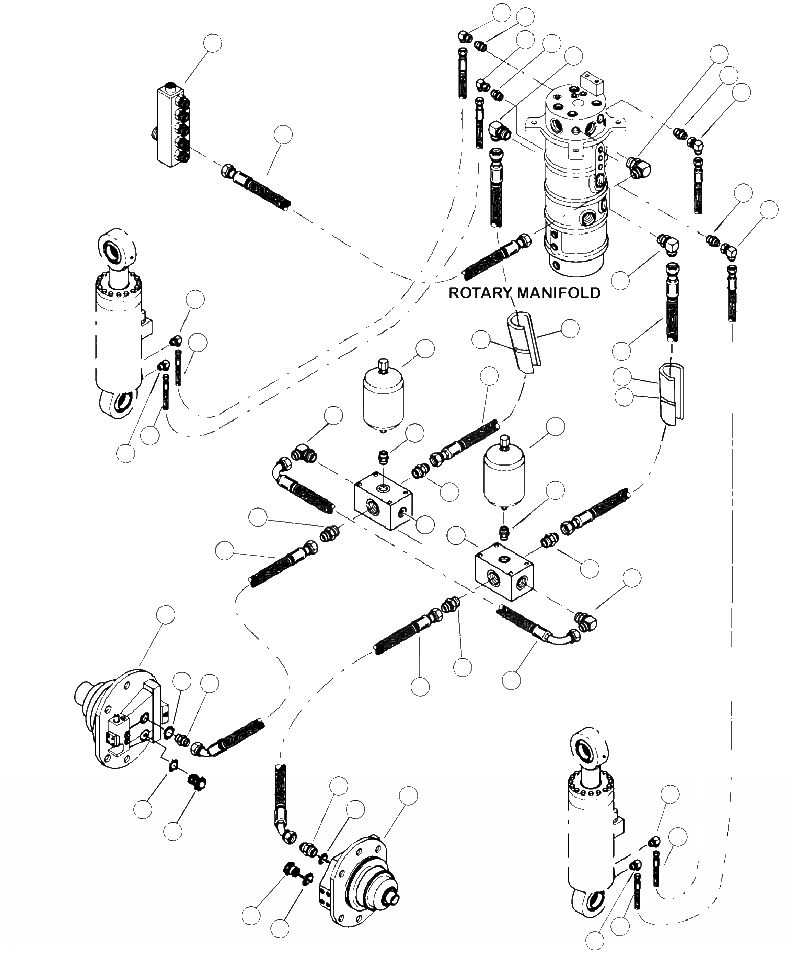 ROTARY MANIFOLD